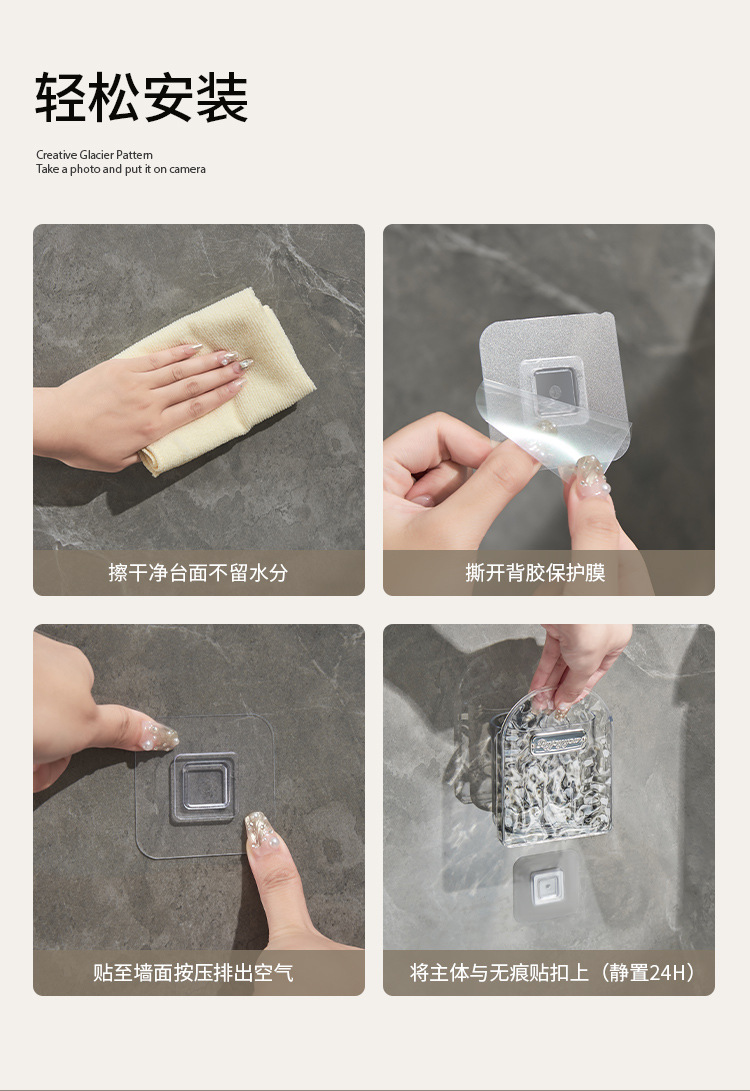 轻松安装

Creative Glacier Pattern
Take a photo and put it on camera

擦干净台面不留水分

撕开背胶保护膜

贴至墙面按压排出空气

将主体与无痕贴扣上（静置24H）