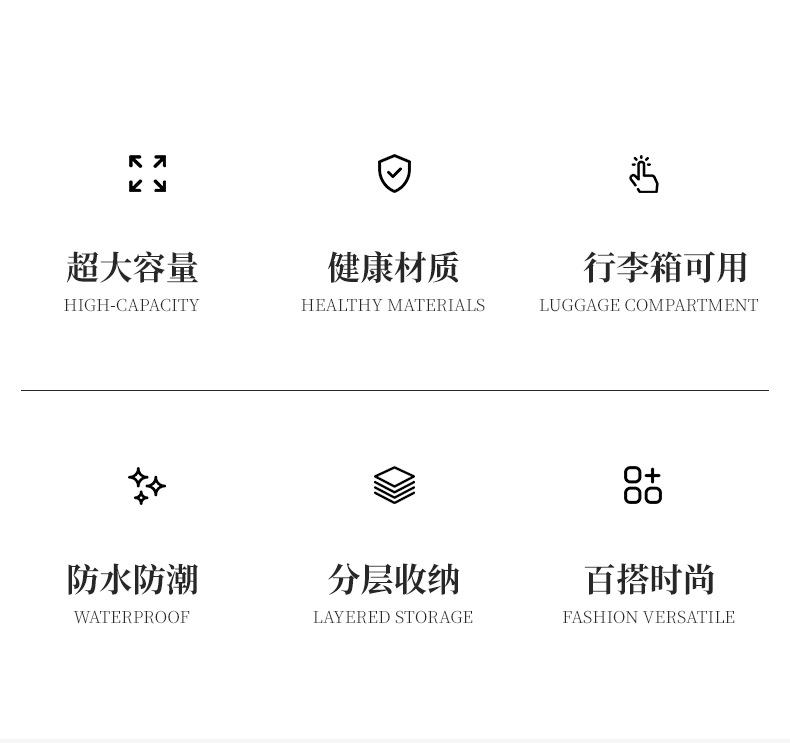 超大容量
HIGH-CAPACITY

健康材质
HEALTHY MATERIALS

行李箱可用
LUGGAGE COMPARTMENT

防水防潮
WATERPROOF

分层收纳
LAYERED STORAGE

百搭时尚
FASHION VERSATILE