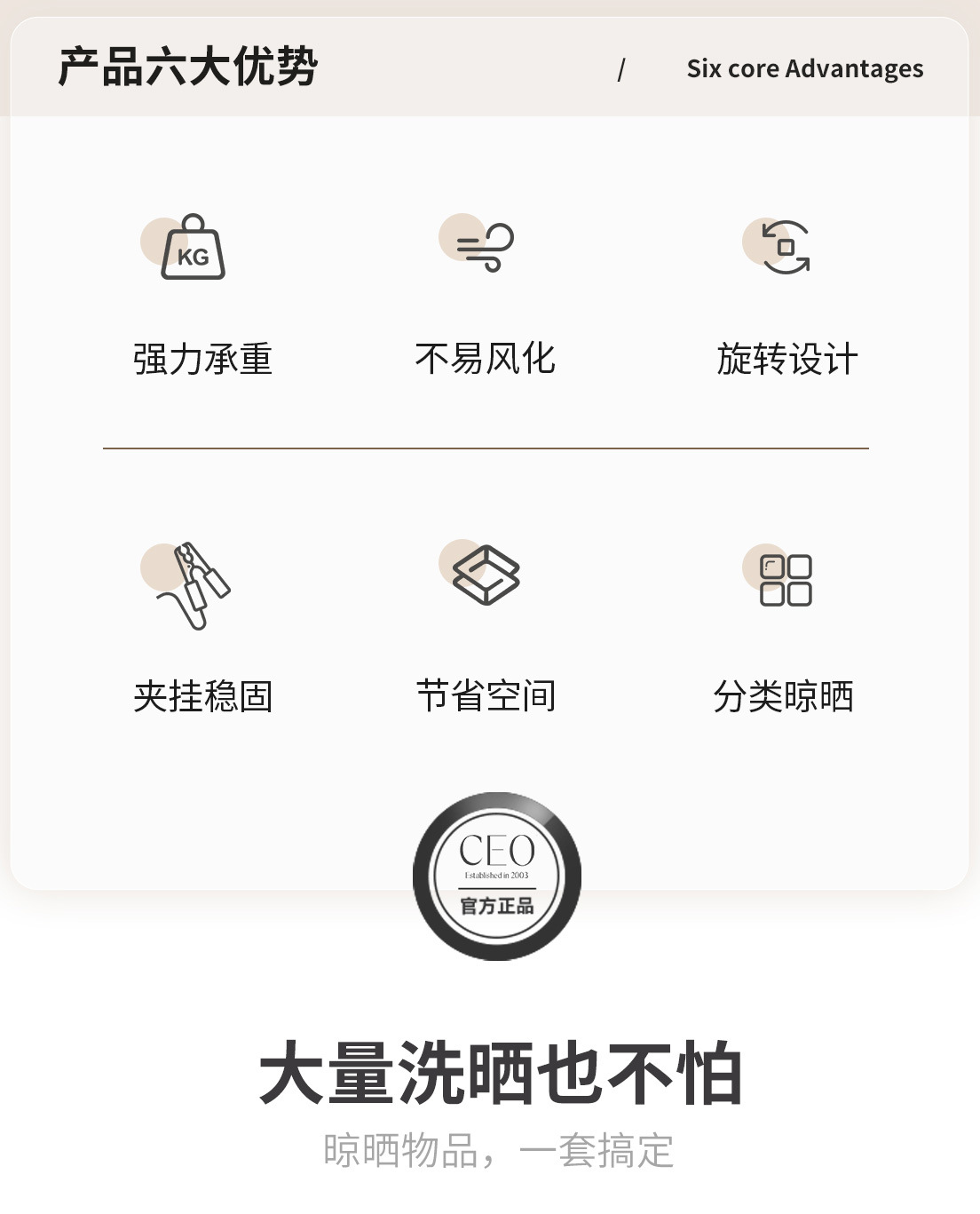 产品六大优势 / Six core Advantages

KG

强力承重

不易风化

旋转设计

夹挂稳固

节省空间

分类晾晒

CEO
Established in 2003
官方正品

大量洗晒也不怕

晾晒物品，一套搞定