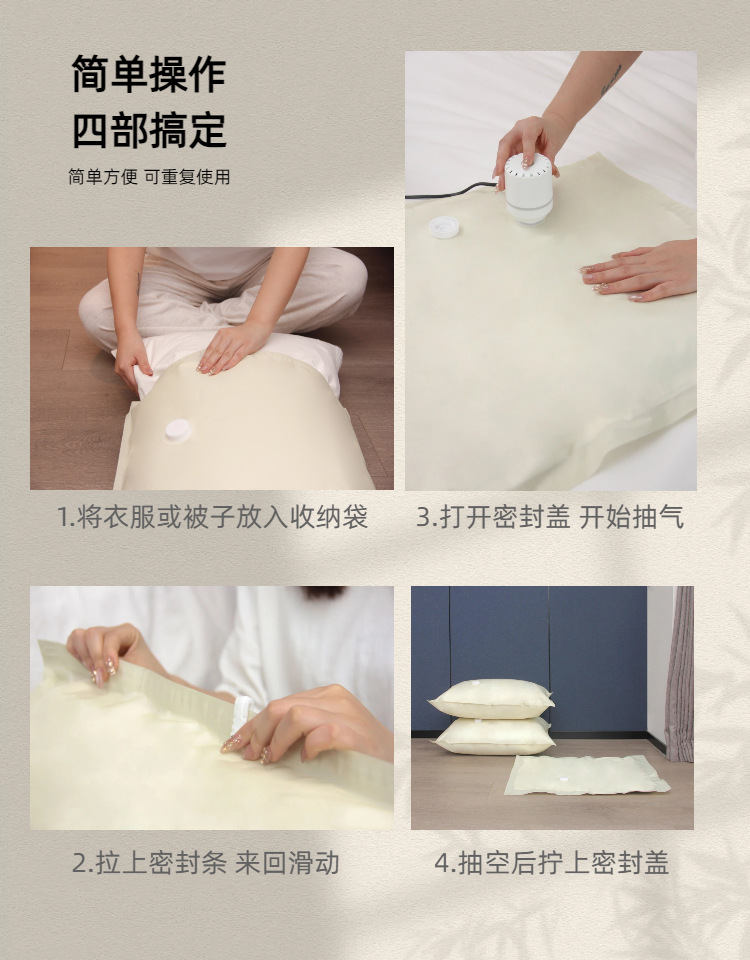 简单操作
四部搞定

简单方便 可重复使用

1.将衣服或被子放入收纳袋

3.打开密封盖 开始抽气

2.拉上密封条 来回滑动

4.抽空后拧上密封盖