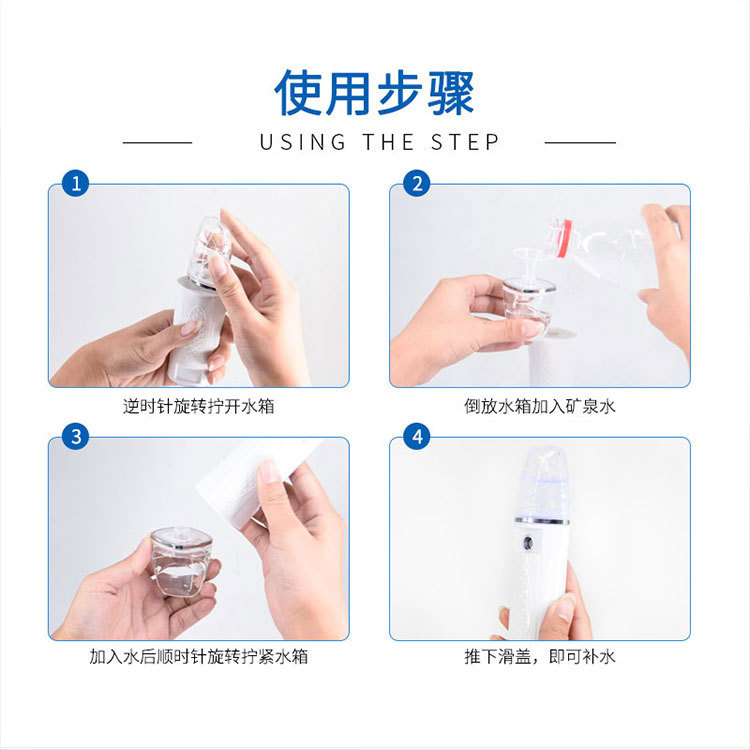 使用步骤

USING THE STEP

1

逆时针旋转拧开水箱

2

倒放水箱加入矿泉水

3

加入水后顺时针旋转拧紧水箱

4

推下滑盖，即可补水