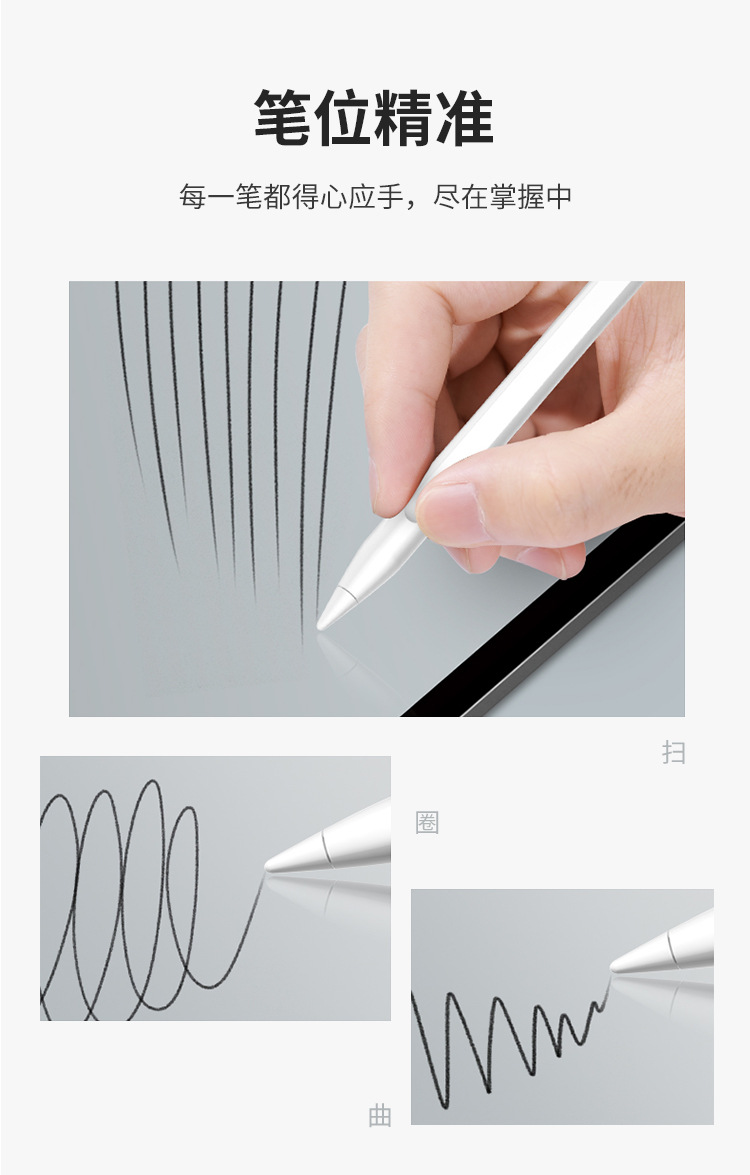 笔位精准

每一笔都得心应手，尽在掌握中

扫

圈

曲