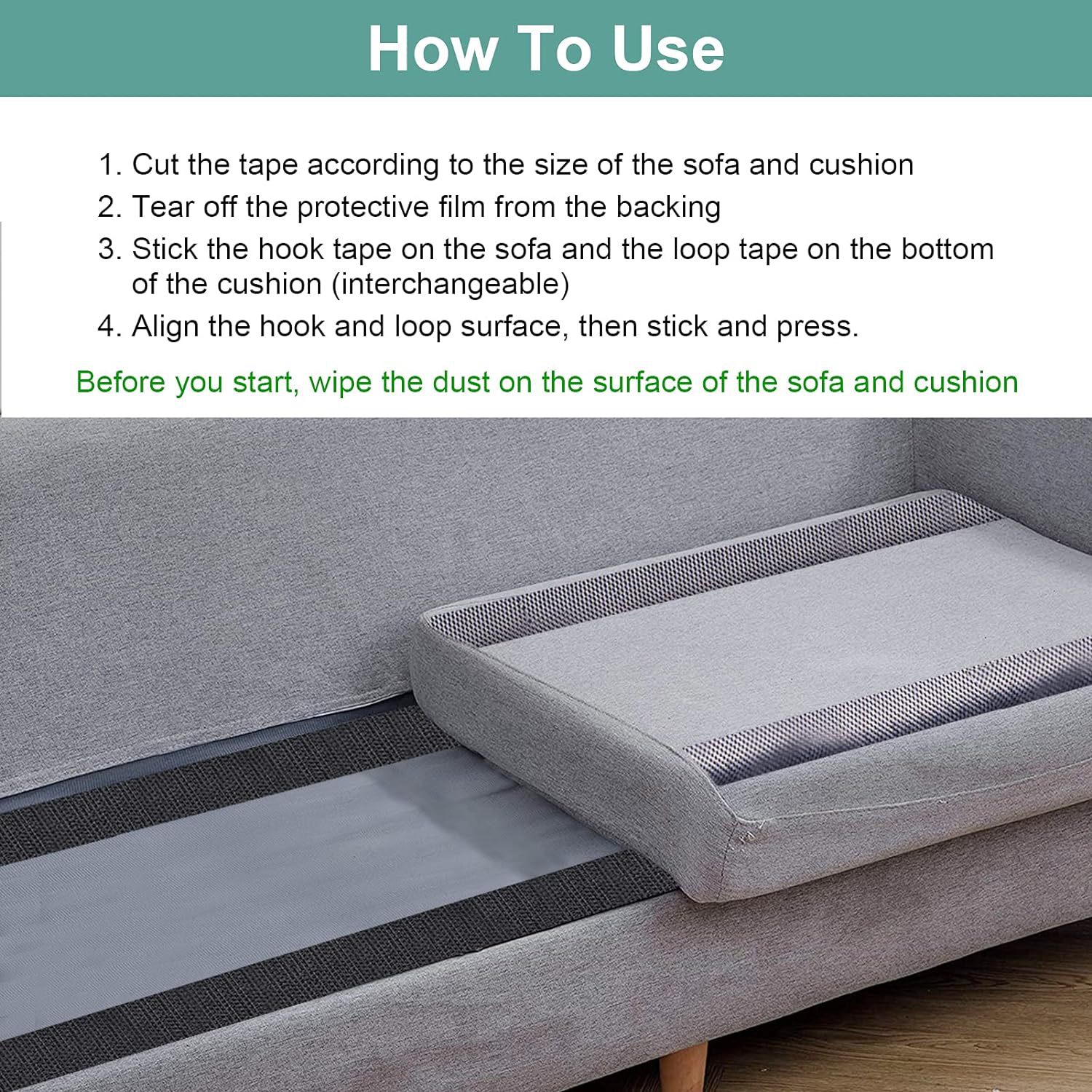 How To Use

1. Cut the tape according to the size of the sofa and cushion
2. Tear off the protective film from the backing
3. Stick the hook tape on the sofa and the loop tape on the bottom of the cushion (interchangeable)
4. Align the hook and loop surface, then stick and press.

Before you start, wipe the dust on the surface of the sofa and cushion