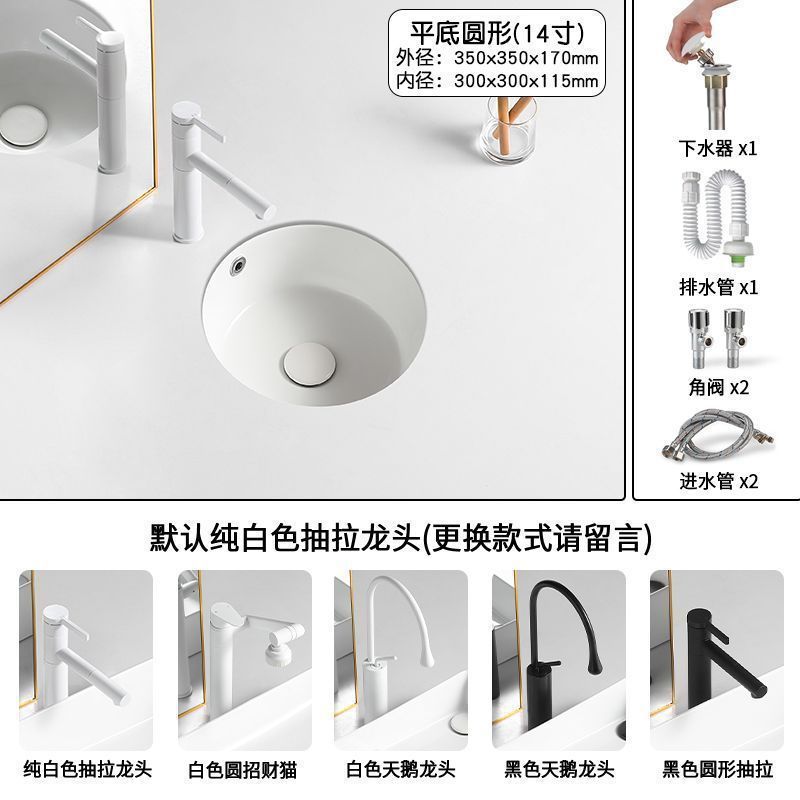 平底圆形(14寸)
外径：350x350x170mm
内径：300x300x115mm

下水器 x1

排水管 x1

角阀 x2

进水管 x2

默认纯白色抽拉龙头(更换款式请留言)

纯白色抽拉龙头

白色圆招财猫

白色天鹅龙头

黑色天鹅龙头

黑色圆形抽拉