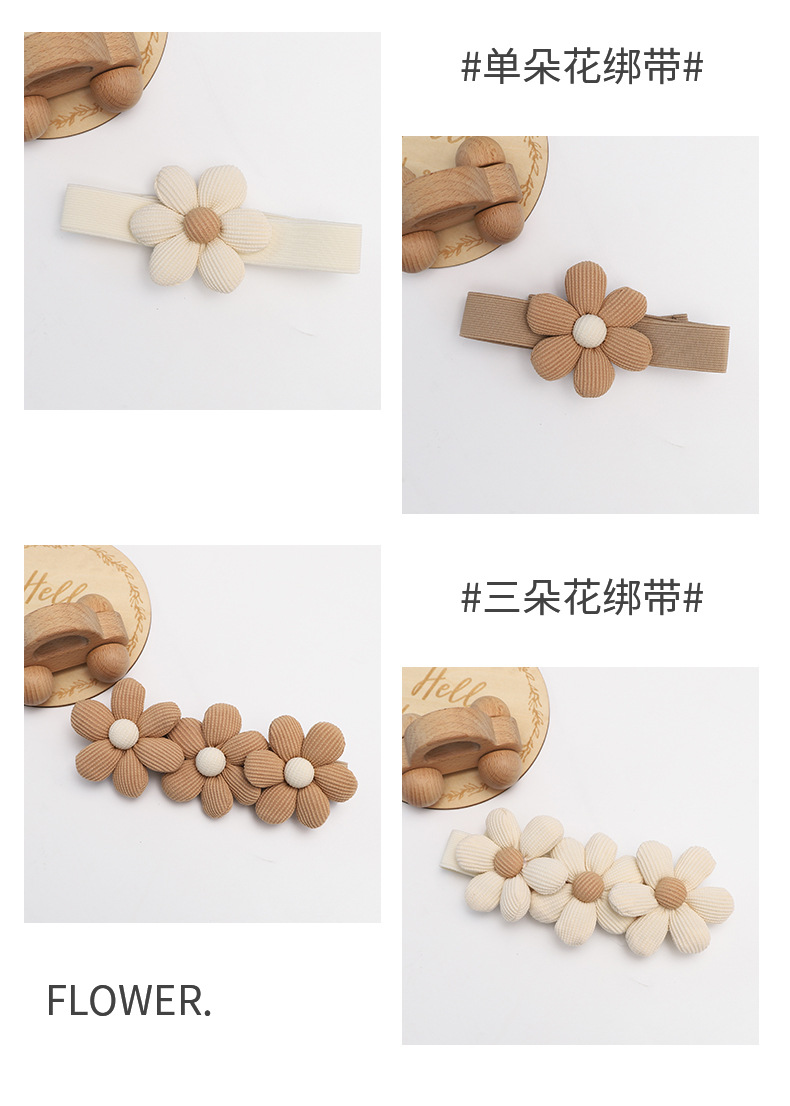 #单朵花绑带#

Hell

#三朵花绑带#

Hell

FLOWER.