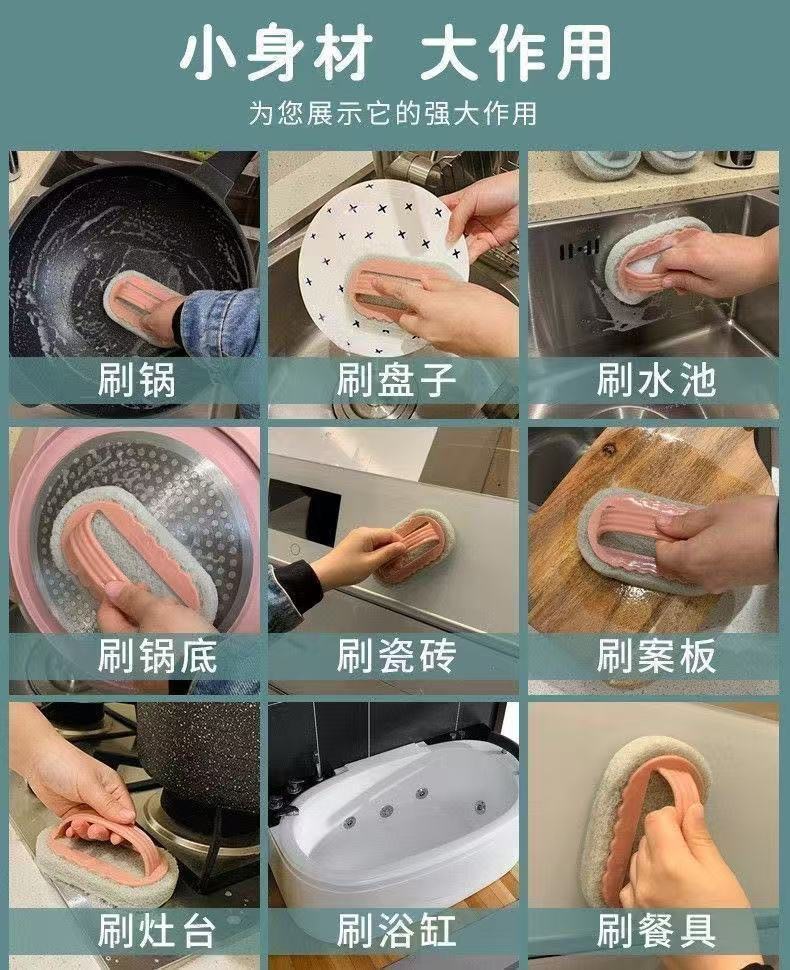 小身材 大作用

为您展示它的强大作用

刷锅

刷盘子

刷水池

刷锅底

刷瓷砖

刷案板

刷灶台

刷浴缸

刷餐具