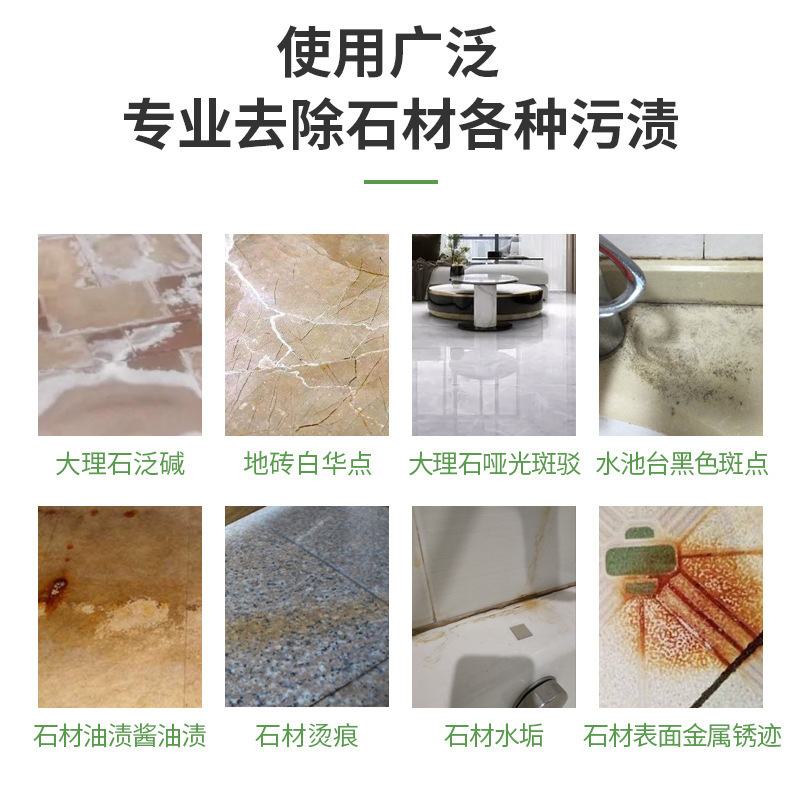 使用广泛
专业去除石材各种污渍

大理石泛碱

地砖白华点

大理石哑光斑驳

水池台黑色斑点

石材油渍酱油渍

石材烫痕

石材水垢

石材表面金属锈迹