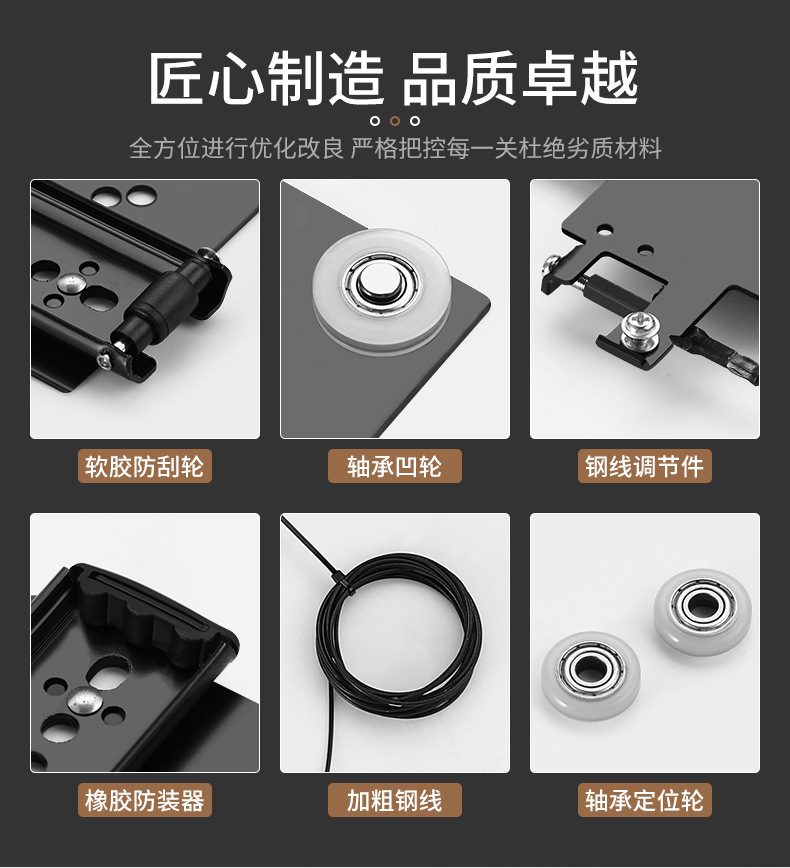 匠心制造 品质卓越

全方位进行优化改良 严格把控每一关杜绝劣质材料

软胶防刮轮

轴承凹轮

钢线调节件

橡胶防装器

加粗钢线

轴承定位轮