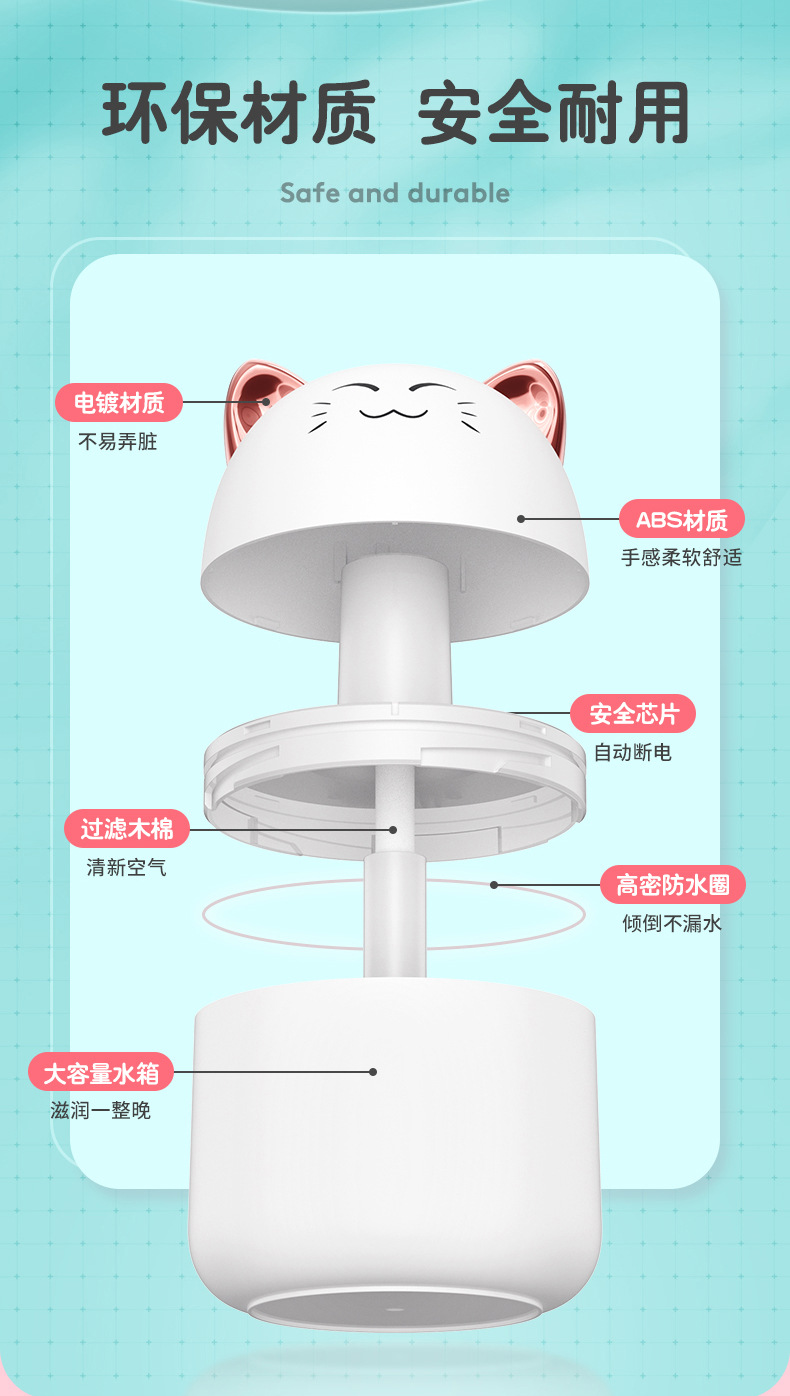 环保材质 安全耐用

Safe and durable

电镀材质
不易弄脏

ABS材质
手感柔软舒适

安全芯片
自动断电

过滤木棉
清新空气

高密防水圈
倾倒不漏水

大容量水箱
滋润一整晚