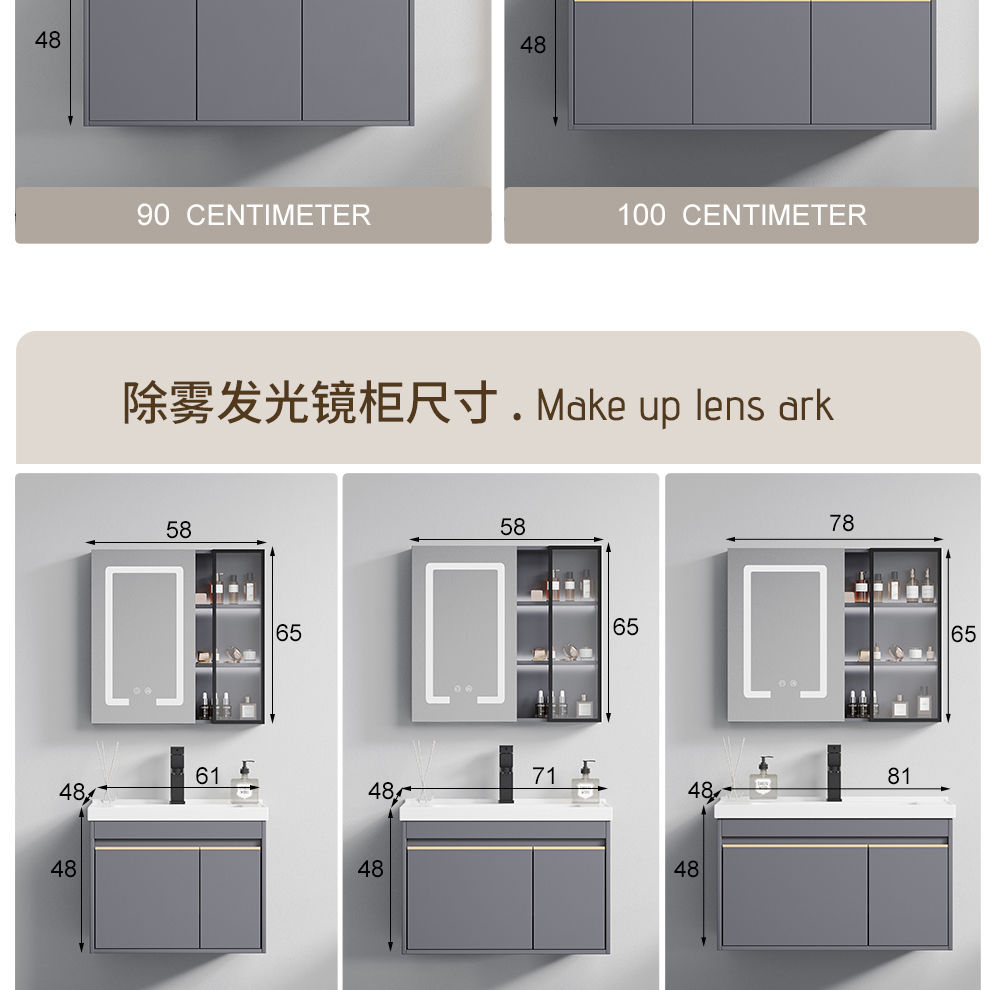 48

90 CENTIMETER

48

100 CENTIMETER

除雾发光镜柜尺寸 . Make up lens ark

58

65

48

61

48

58

65

48

71

48

78

65

48

81

48