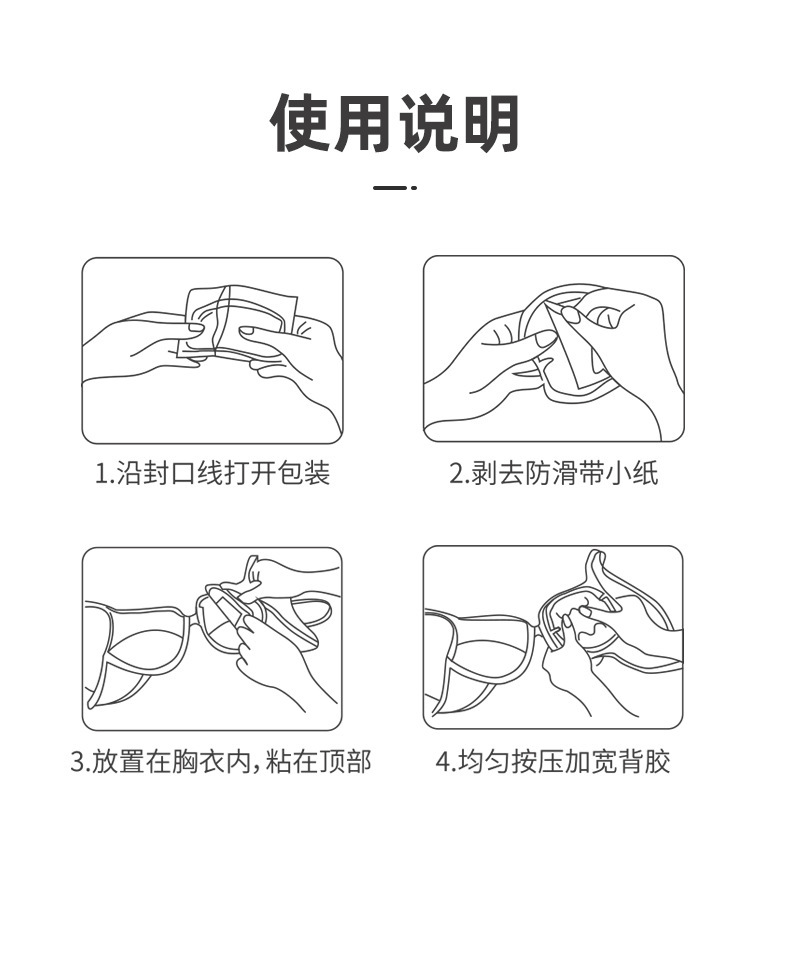 使用说明

1.沿封口线打开包装

2.剥去防滑带小纸

3.放置在胸衣内，粘在顶部

4.均匀按压加宽背胶