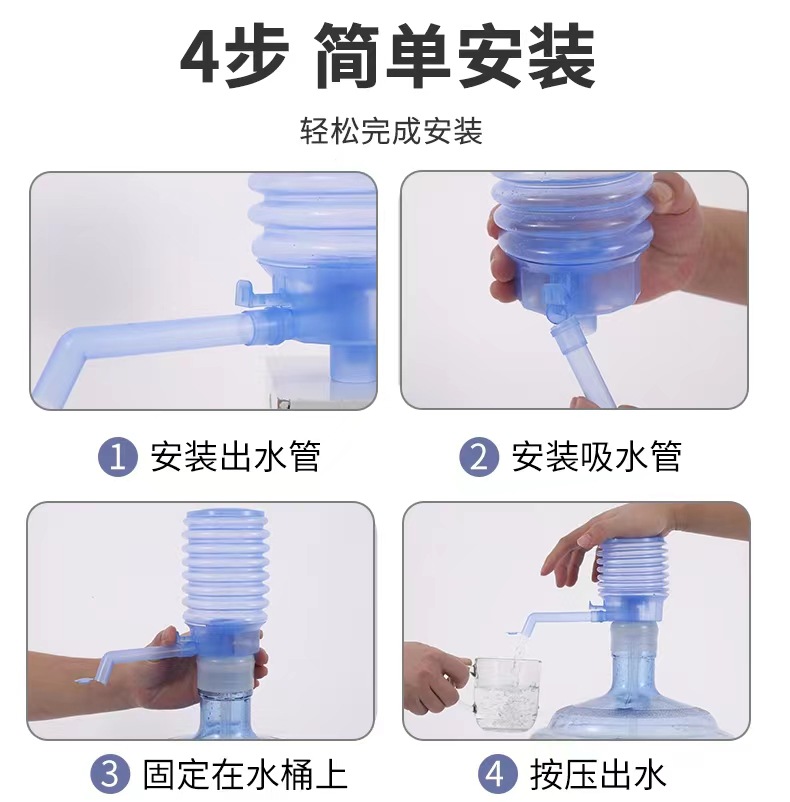 4步 简单安装

轻松完成安装

1 安装出水管

2 安装吸水管

3 固定在水桶上

4 按压出水