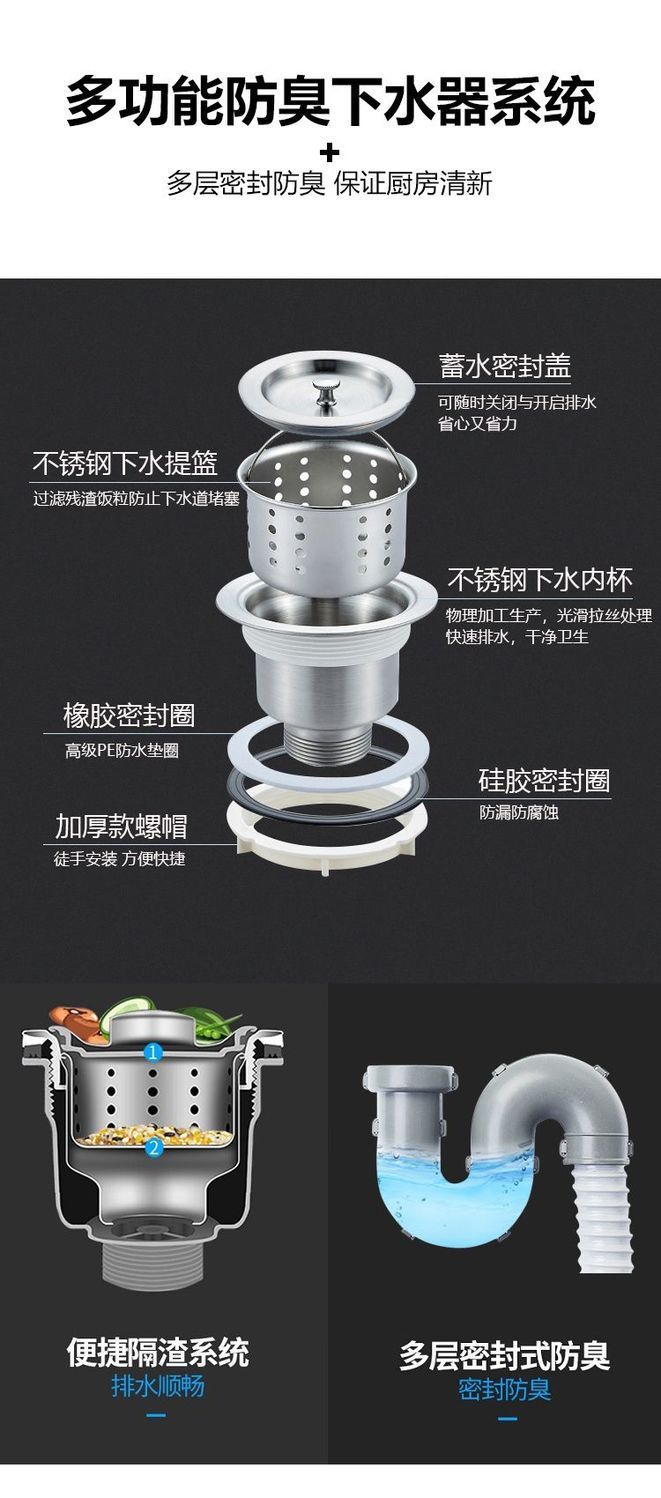 多功能防臭下水器系统
+
多层密封防臭 保证厨房清新

蓄水密封盖
可随时关闭与开启排水
省心又省力

不锈钢下水提篮
过滤残渣饭粒防止下水道堵塞

不锈钢下水内杯
物理加工生产，光滑拉丝处理
快速排水，干净卫生

橡胶密封圈
高级PE防水垫圈

硅胶密封圈
防漏防腐蚀

加厚款螺帽
徒手安装 方便快捷

1
2

便捷隔渣系统
排水顺畅

多层密封式防臭
密封防臭