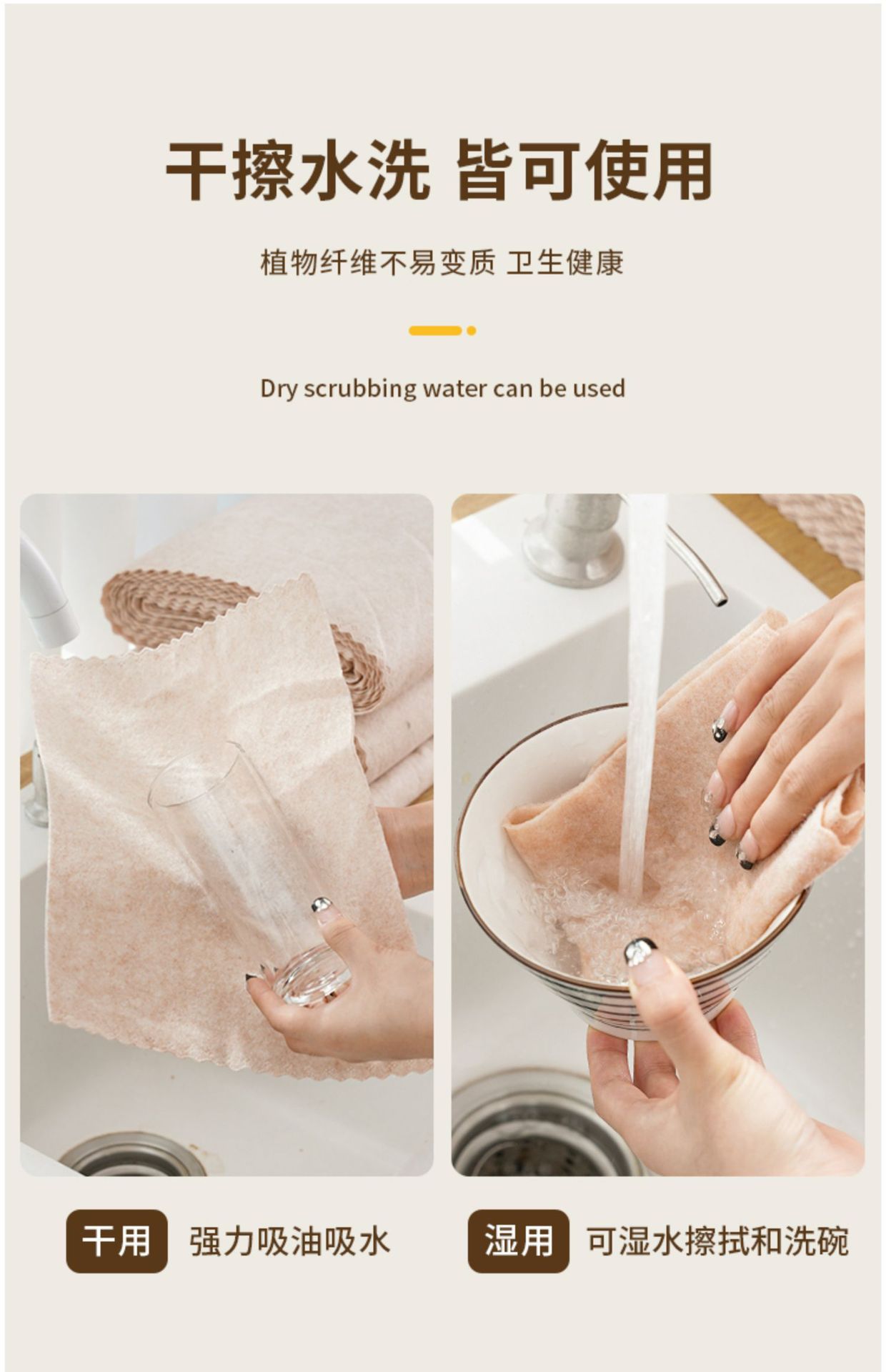 干擦水洗 皆可使用

植物纤维不易变质 卫生健康

Dry scrubbing water can be used

干用 强力吸油吸水

湿用 可湿水擦拭和洗碗