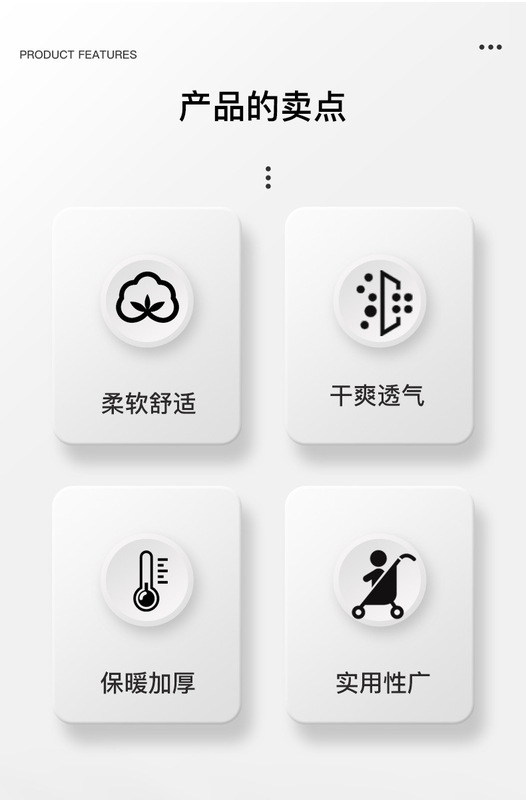 PRODUCT FEATURES

产品的卖点

柔软舒适

干爽透气

保暖加厚

实用性广