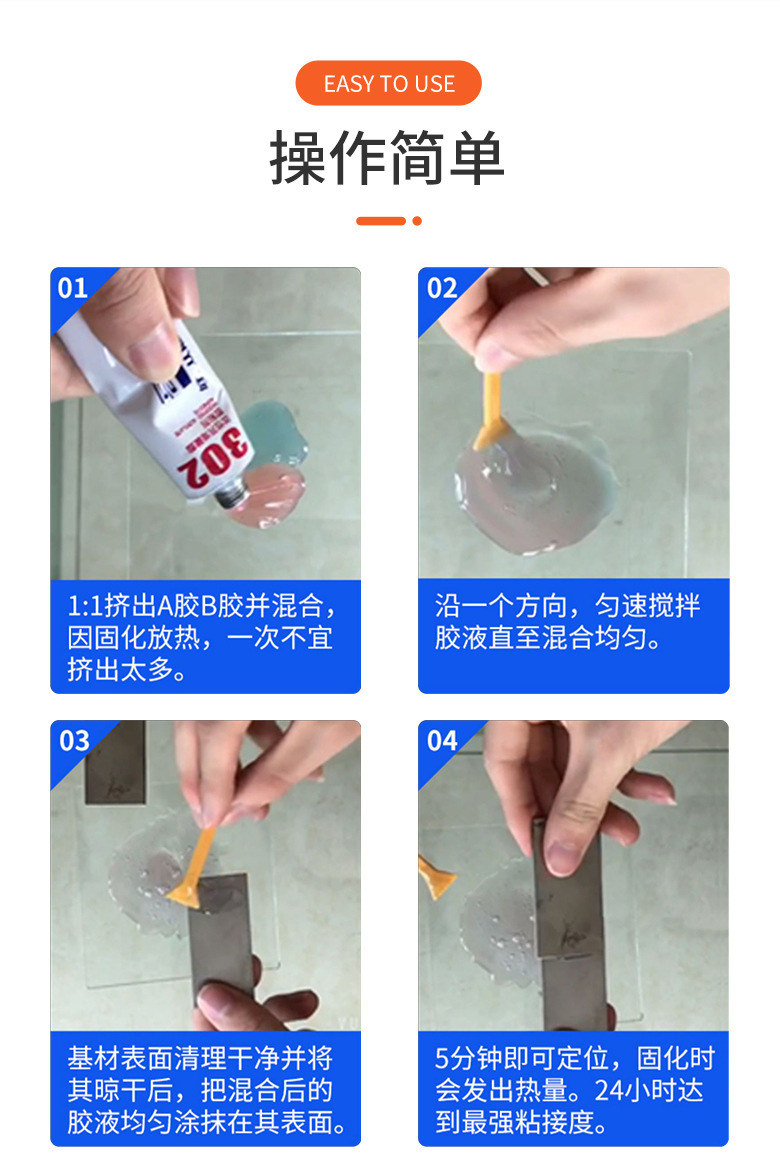 EASY TO USE

操作简单

01

302

1:1挤出A胶B胶并混合，因固化放热，一次不宜挤出太多。

02

沿一个方向，匀速搅拌胶液直至混合均匀。

03

基材表面清理干净并将其晾干后，把混合后的胶液均匀涂抹在其表面。

04

5分钟即可定位，固化时会发出热量。24小时达到最强粘接度。