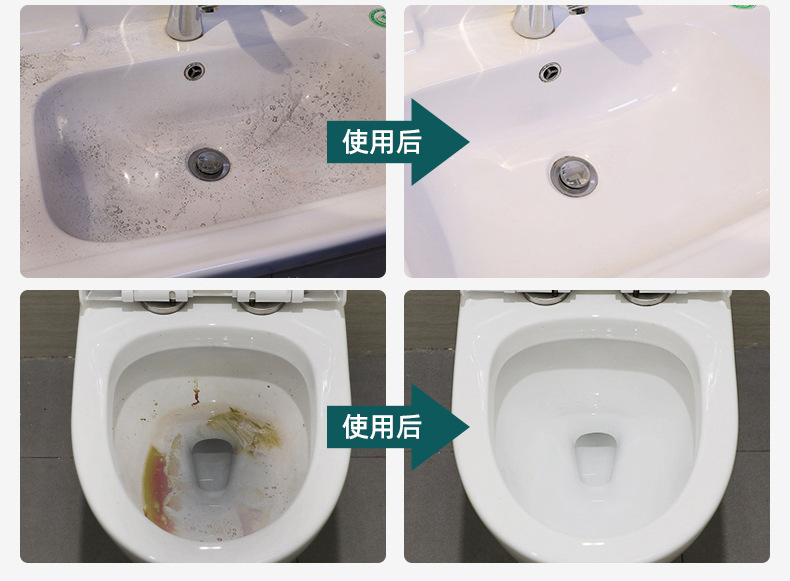 使用后

使用后