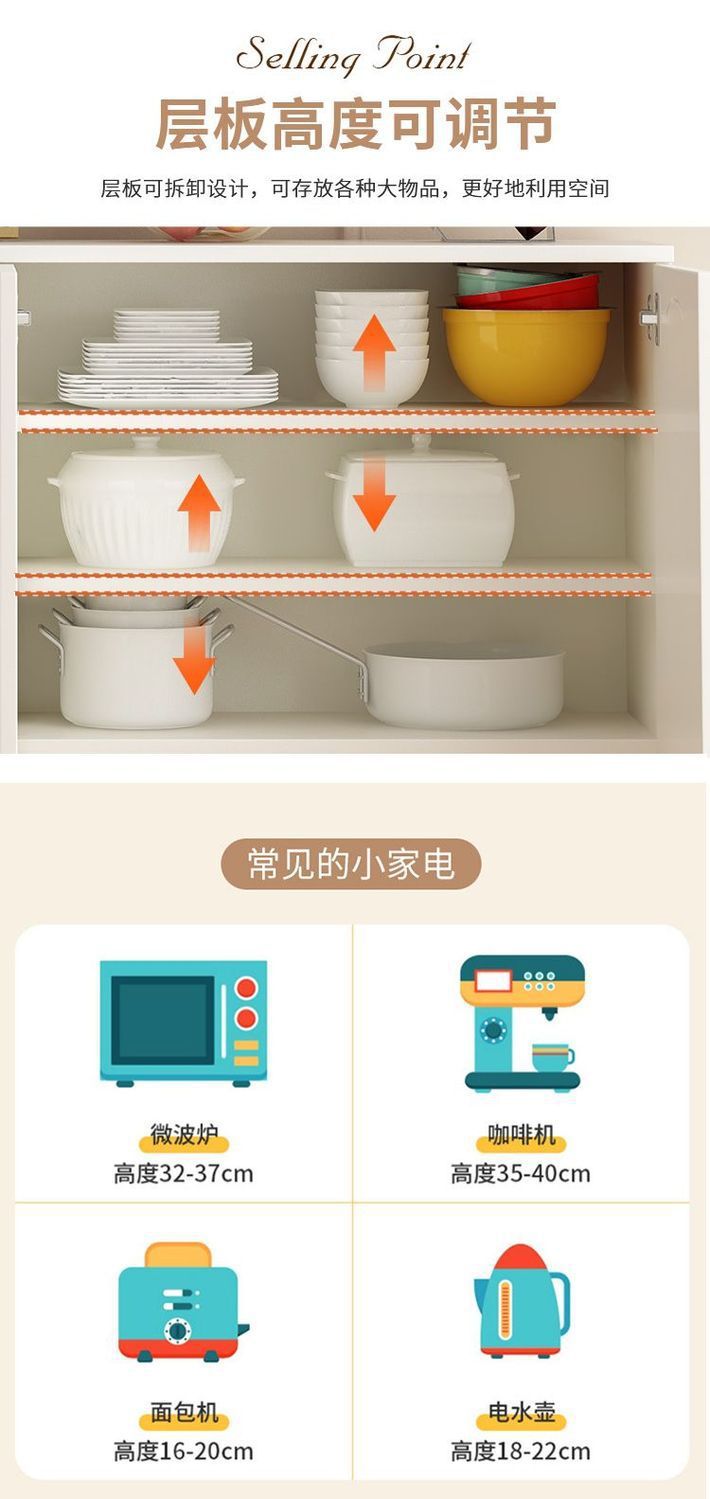 Selling Point

层板高度可调节

层板可拆卸设计，可存放各种大物品，更好地利用空间

常见的小家电

微波炉
高度32-37cm

咖啡机
高度35-40cm

面包机
高度16-20cm

电水壶
高度18-22cm