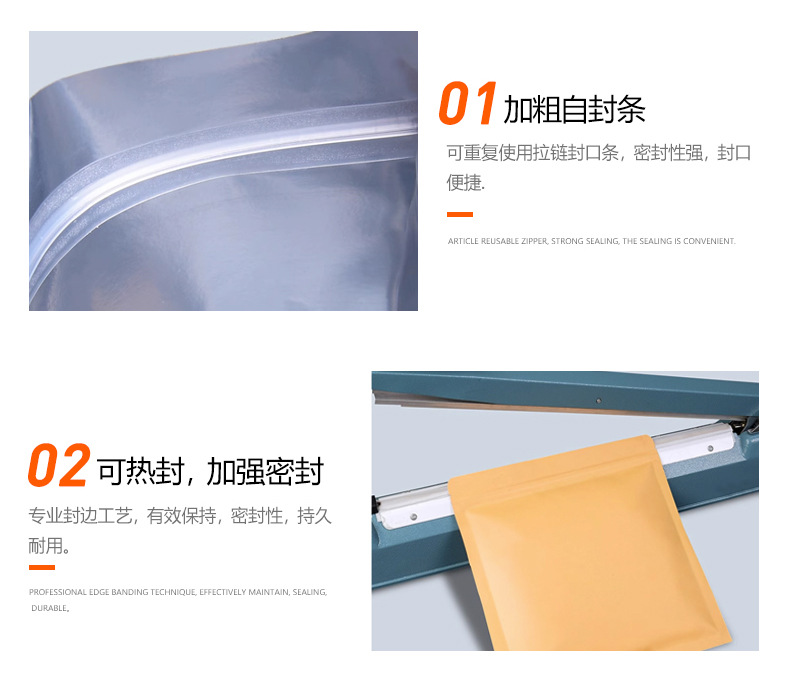 01 加粗自封条

可重复使用拉链封口条，密封性强，封口便捷.

ARTICLE REUSABLE ZIPPER, STRONG SEALING, THE SEALING IS CONVENIENT.

02 可热封，加强密封

专业封边工艺，有效保持，密封性，持久耐用。

PROFESSIONAL EDGE BANDING TECHNIQUE, EFFECTIVELY MAINTAIN, SEALING, DURABLE。