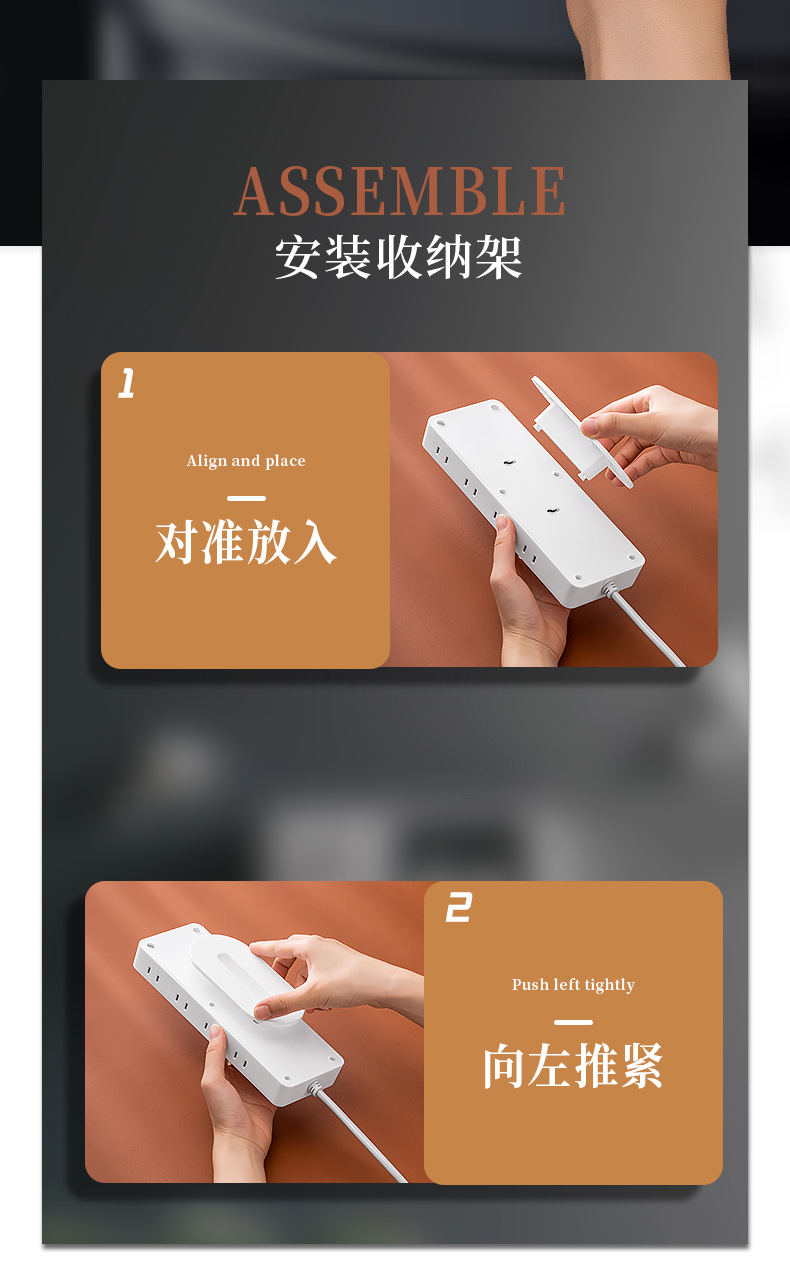 ASSEMBLE
安装收纳架

1
Align and place
对准放入

2
Push left tightly
向左推紧