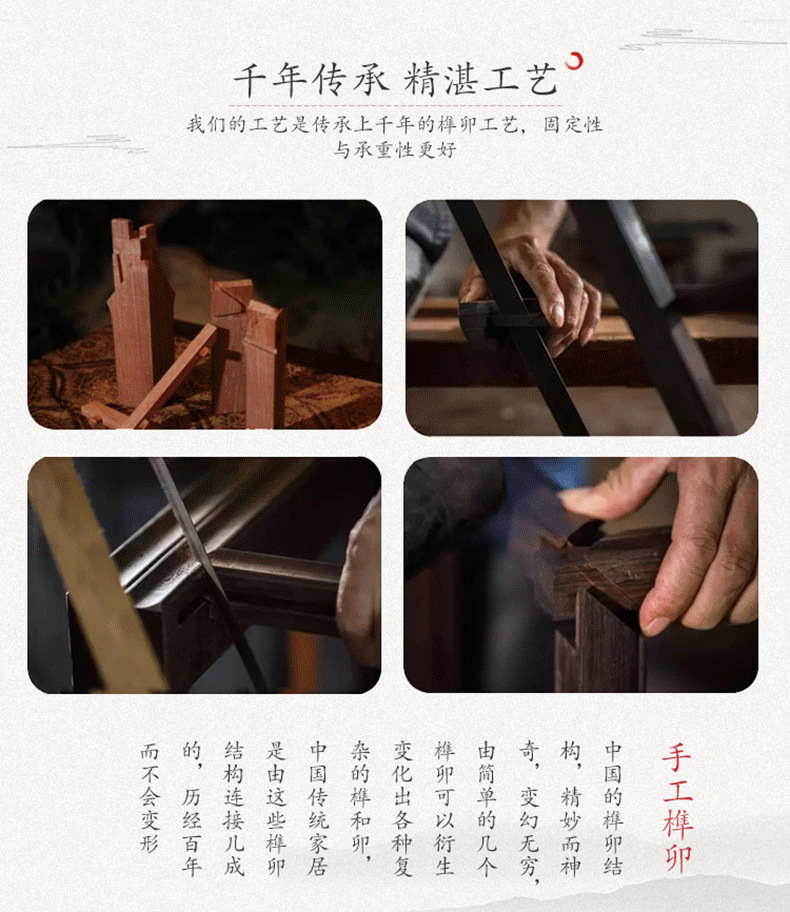 千年传承 精湛工艺

我们的工艺是传承上千年的榫卯工艺，固定性与承重性更好

手工榫卯

中国的榫卯结构，精妙而神奇，变幻无穷，由简单的几个榫卯可以衍生变化出各种复杂的榫和卯，中国传统家居是由这些榫卯结构连接儿成的，历经百年而不会变形