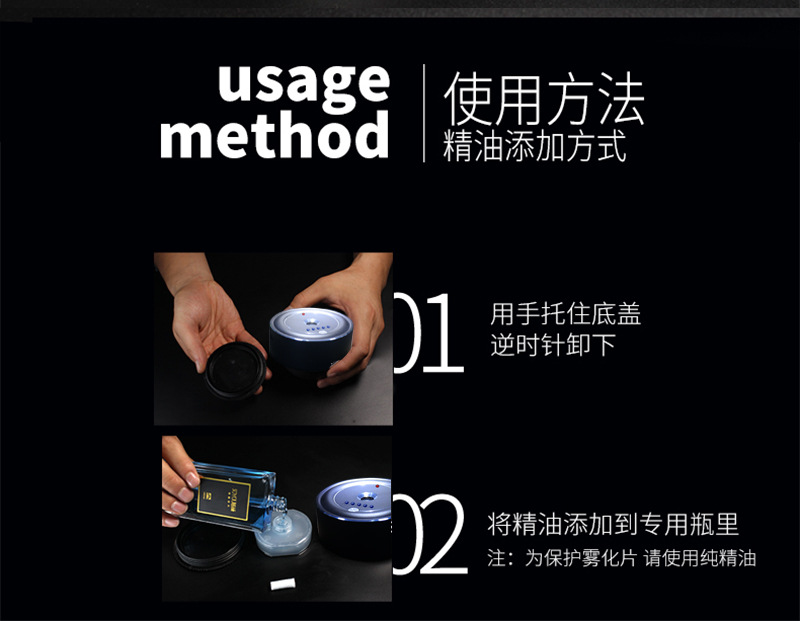 usage method

使用方法
精油添加方式

01
用手托住底盖
逆时针卸下

02
将精油添加到专用瓶里
注：为保护雾化片 请使用纯精油