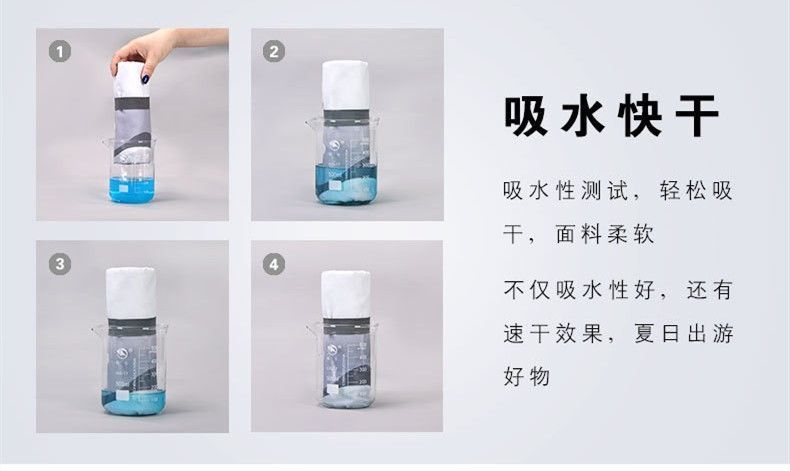 1

2

3

4

吸水快干

吸水性测试，轻松吸干，面料柔软

不仅吸水性好，还有速干效果，夏日出游好物