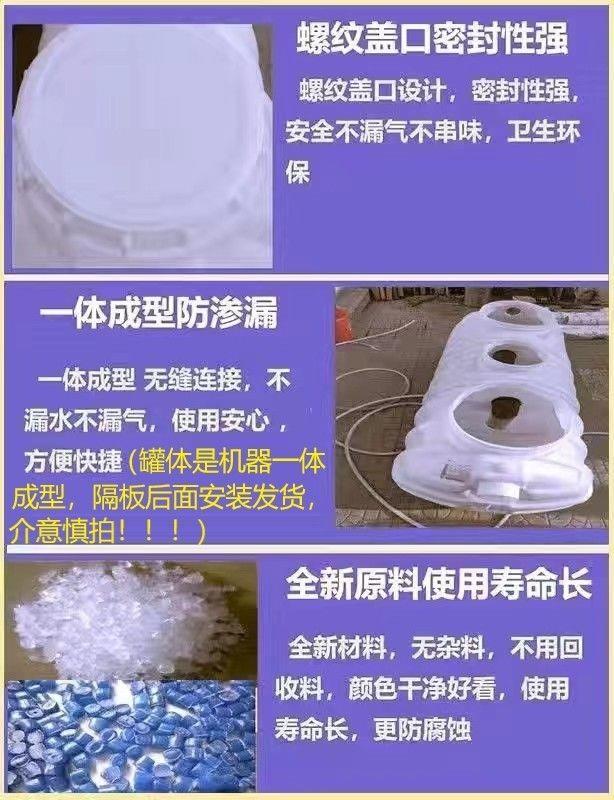 螺纹盖口密封性强

螺纹盖口设计，密封性强，安全不漏气不串味，卫生环保

一体成型防渗漏

一体成型 无缝连接，不漏水不漏气，使用安心，方便快捷（罐体是机器一体成型，隔板后面安装发货，介意慎拍！！！）

全新原料使用寿命长

全新材料，无杂料，不用回收料，颜色干净好看，使用寿命长，更防腐蚀