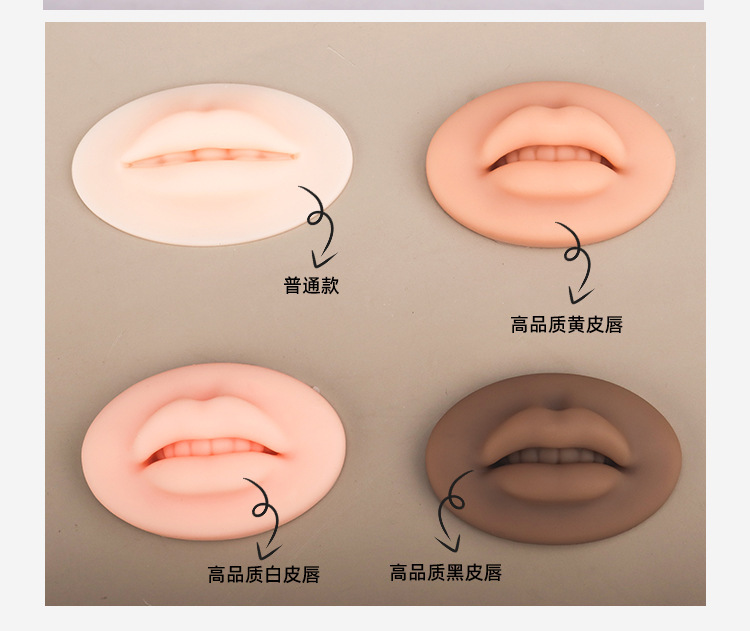 普通款

高品质黄皮唇

高品质白皮唇

高品质黑皮唇