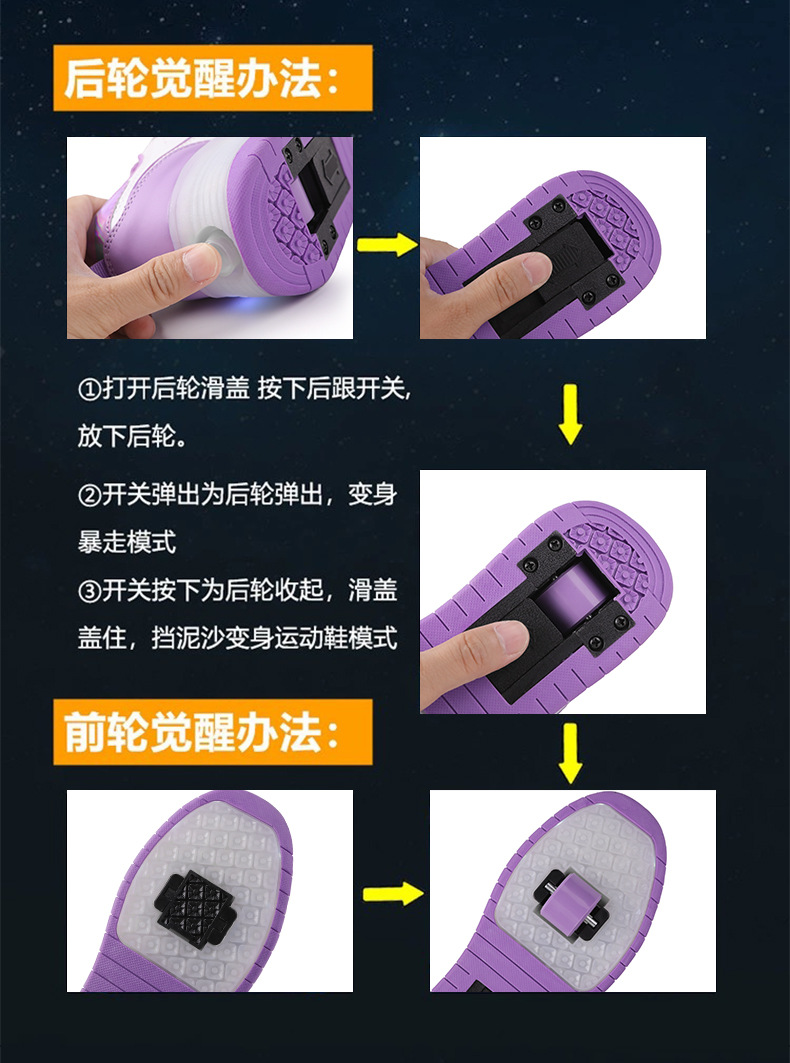 后轮觉醒办法：

①打开后轮滑盖 按下后跟开关，放下后轮。

②开关弹出为后轮弹出，变身暴走模式

③开关按下为后轮收起，滑盖盖住，挡泥沙变身运动鞋模式

前轮觉醒办法：