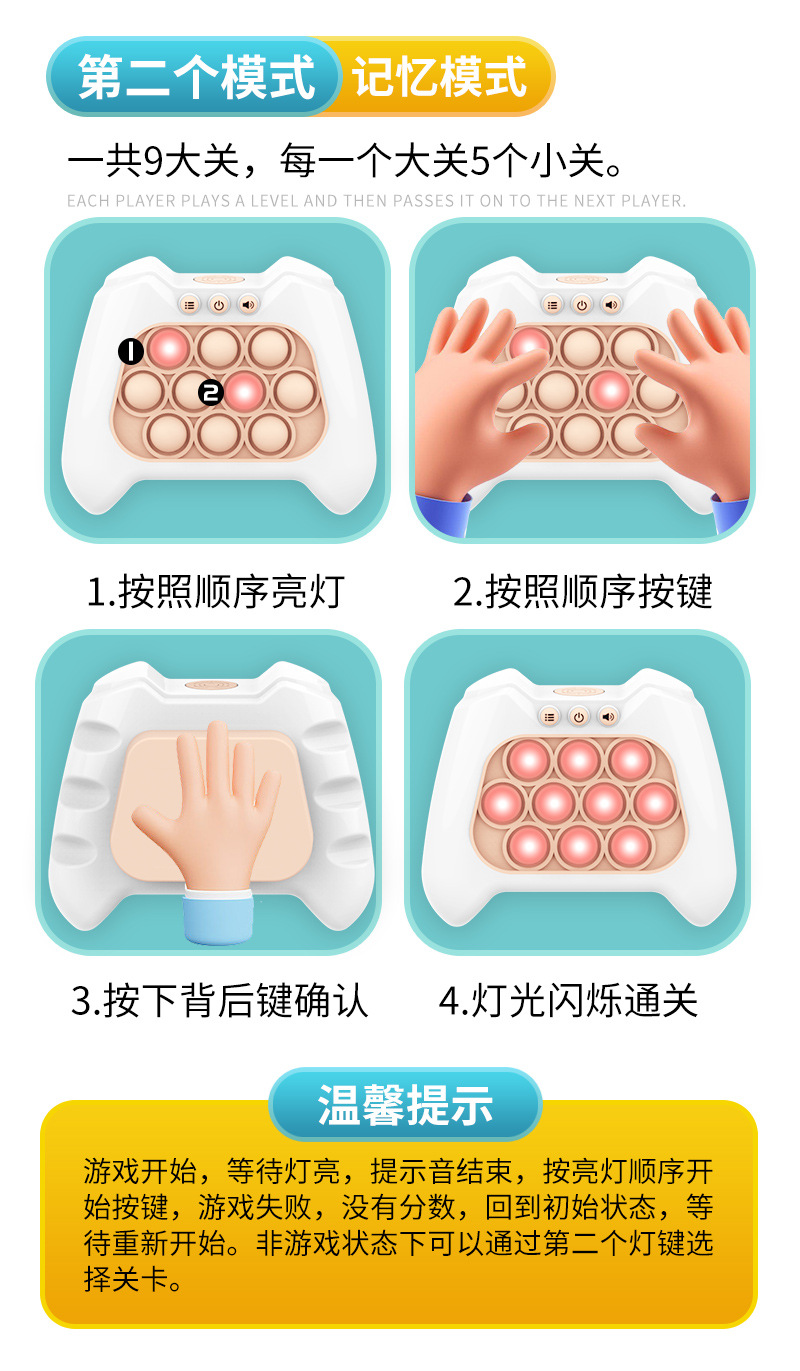 第二个模式 记忆模式

一共9大关，每一个大关5个小关。

EACH PLAYER PLAYS A LEVEL AND THEN PASSES IT ON TO THE NEXT PLAYER.

1

2

1.按照顺序亮灯

2.按照顺序按键

3.按下背后键确认

4.灯光闪烁通关

温馨提示

游戏开始，等待灯亮，提示音结束，按亮灯顺序开始按键，游戏失败，没有分数，回到初始状态，等待重新开始。非游戏状态下可以通过第二个灯键选择关卡。