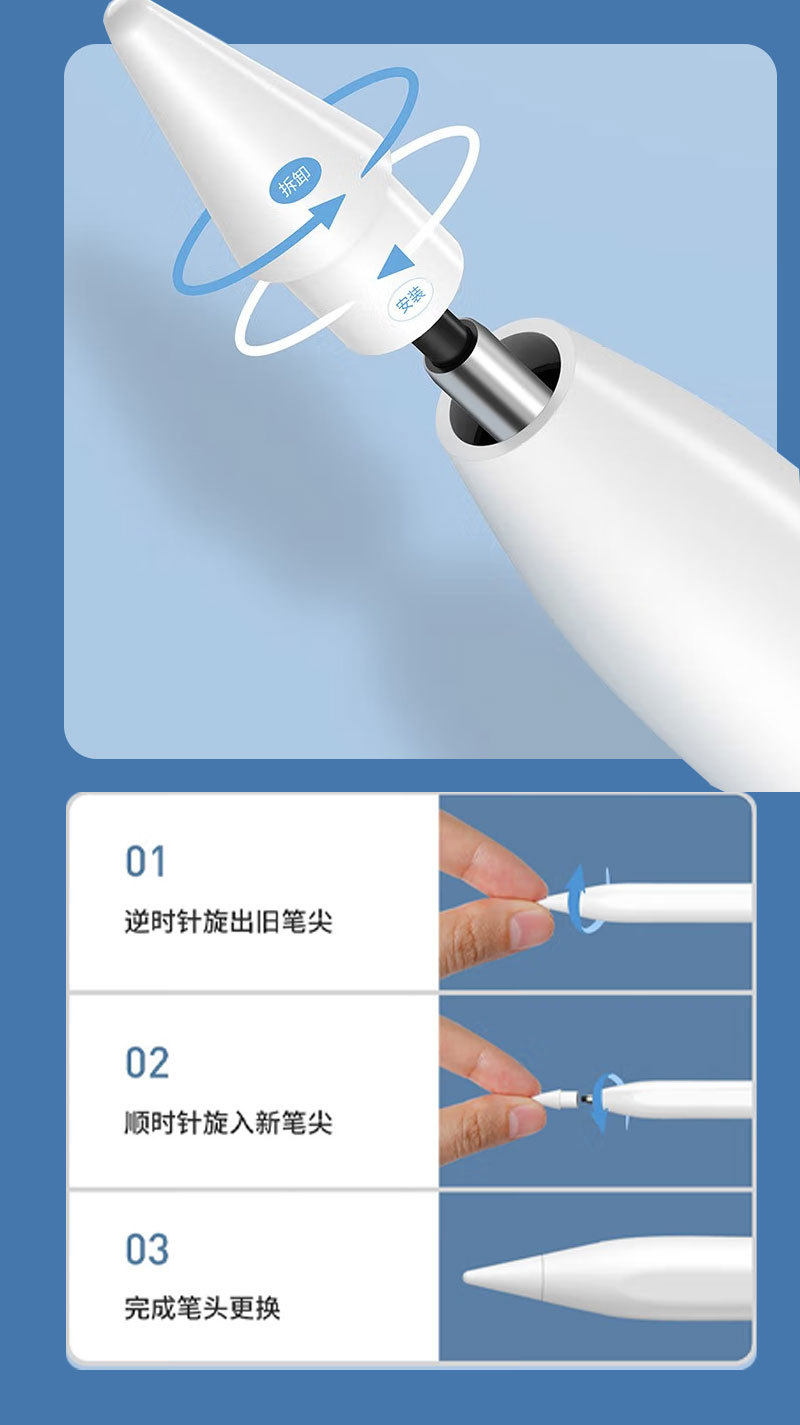 拆卸

安装

01
逆时针旋出旧笔尖

02
顺时针旋入新笔尖

03
完成笔头更换