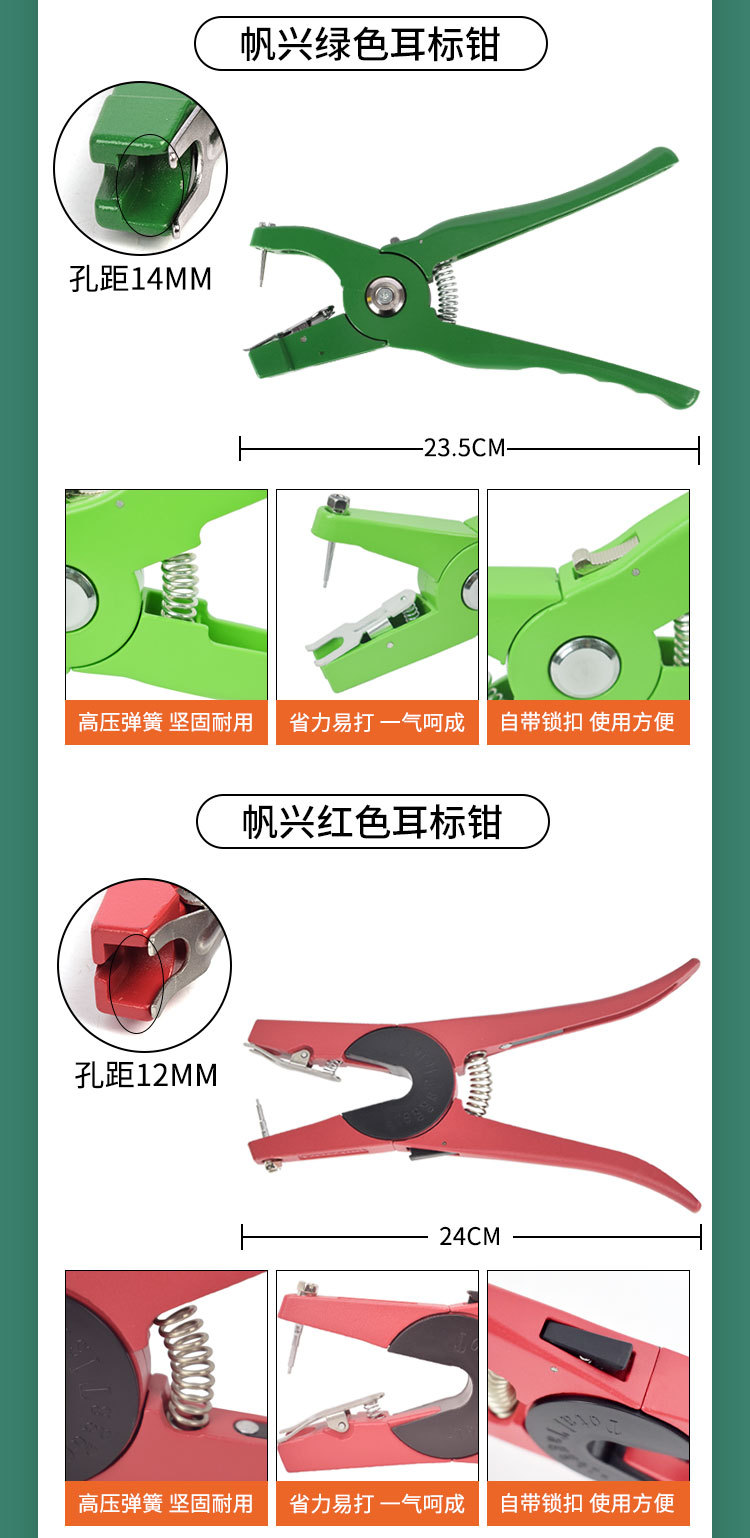 帆兴绿色耳标钳

孔距14MM

23.5CM

高压弹簧 坚固耐用

省力易打 一气呵成

自带锁扣 使用方便

帆兴红色耳标钳

孔距12MM

24CM

高压弹簧 坚固耐用

省力易打 一气呵成

自带锁扣 使用方便