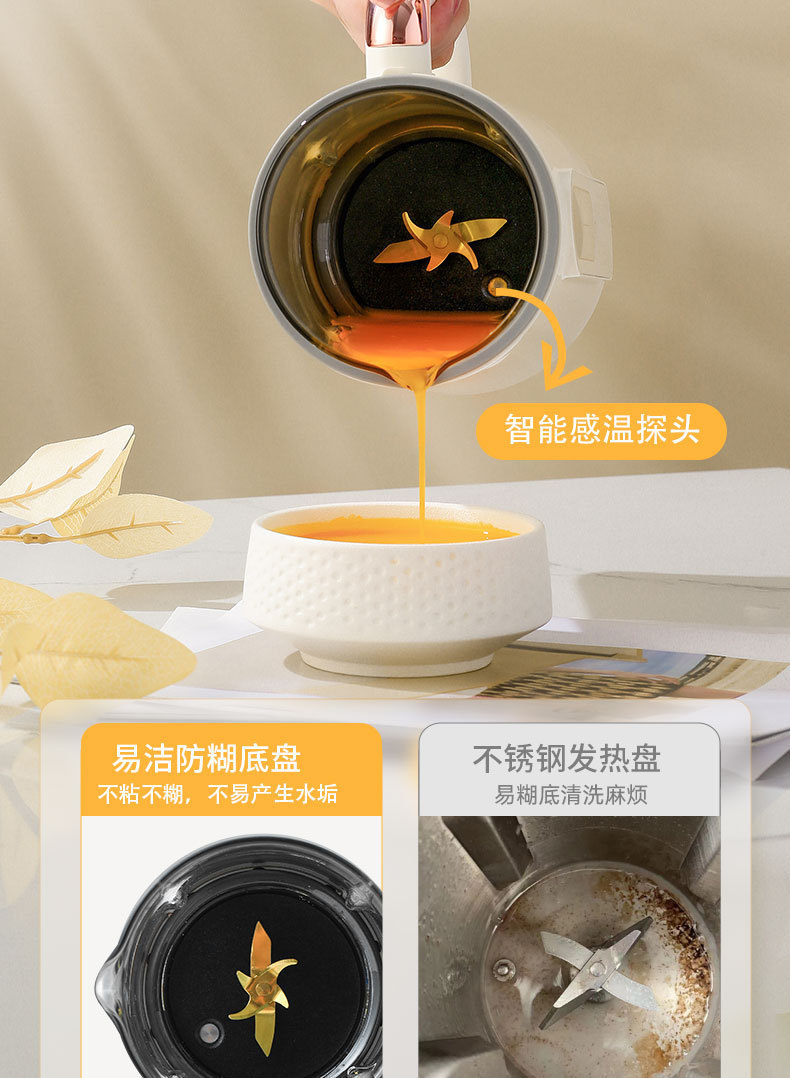 智能感温探头

易洁防糊底盘
不粘不糊，不易产生水垢

不锈钢发热盘
易糊底清洗麻烦