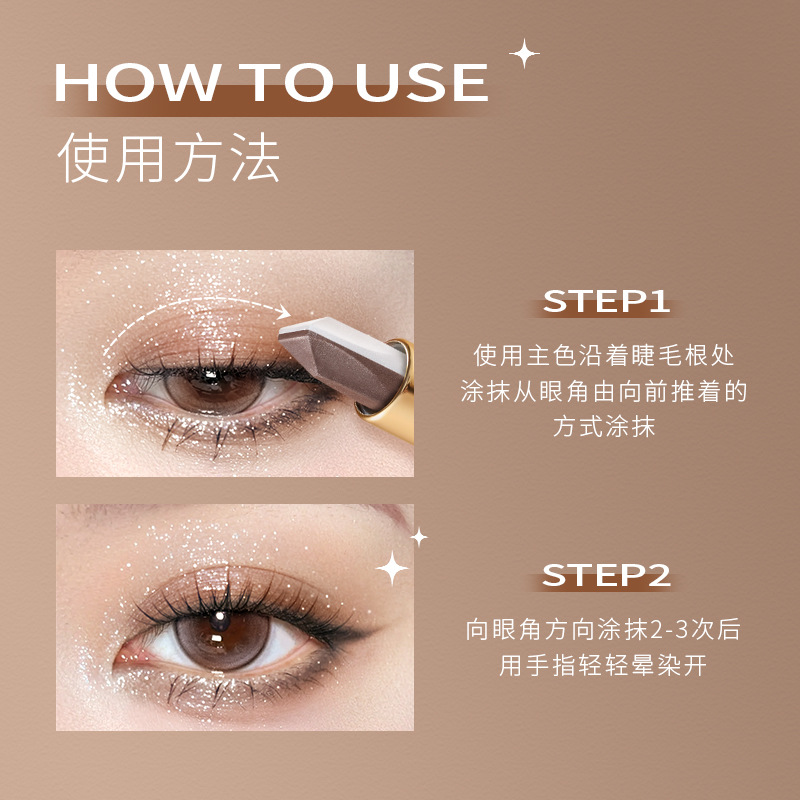 HOW TO USE
使用方法

STEP1
使用主色沿着睫毛根处涂抹从眼角由向前推着的方式涂抹

STEP2
向眼角方向涂抹2-3次后用手指轻轻晕染开