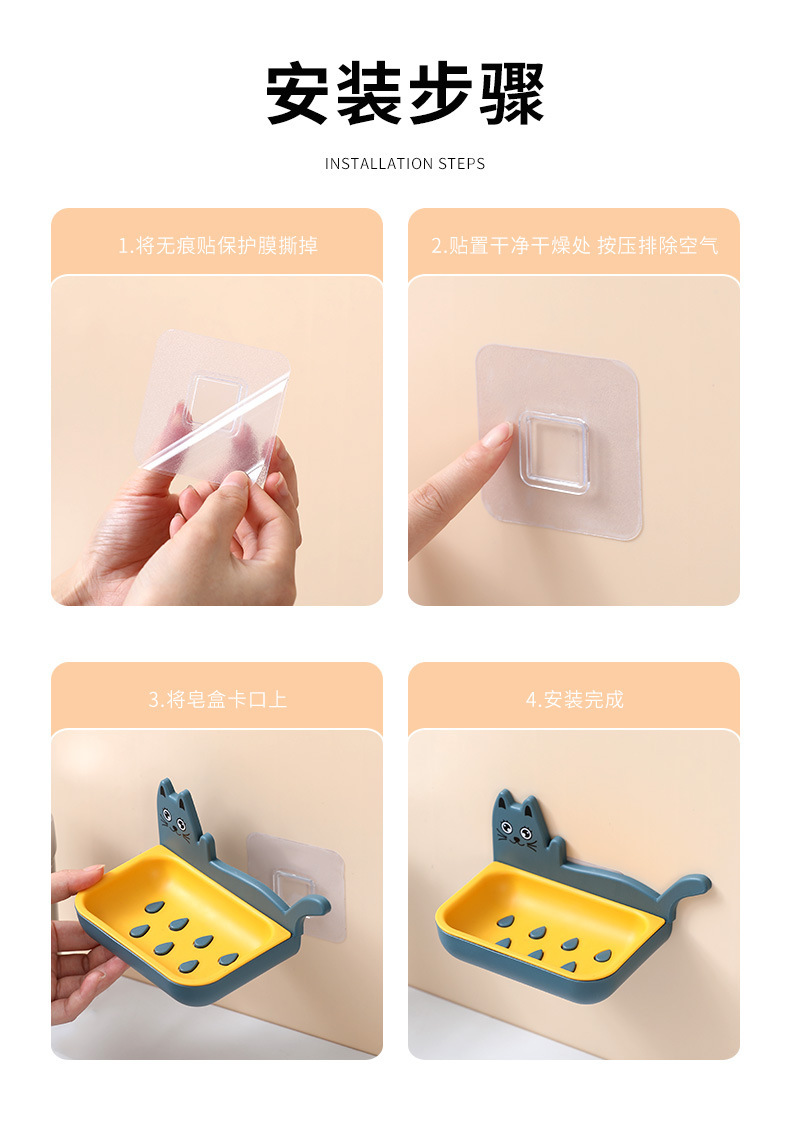 安装步骤

INSTALLATION STEPS

1.将无痕贴保护膜撕掉

2.贴置干净干燥处 按压排除空气

3.将皂盒卡口上

4.安装完成