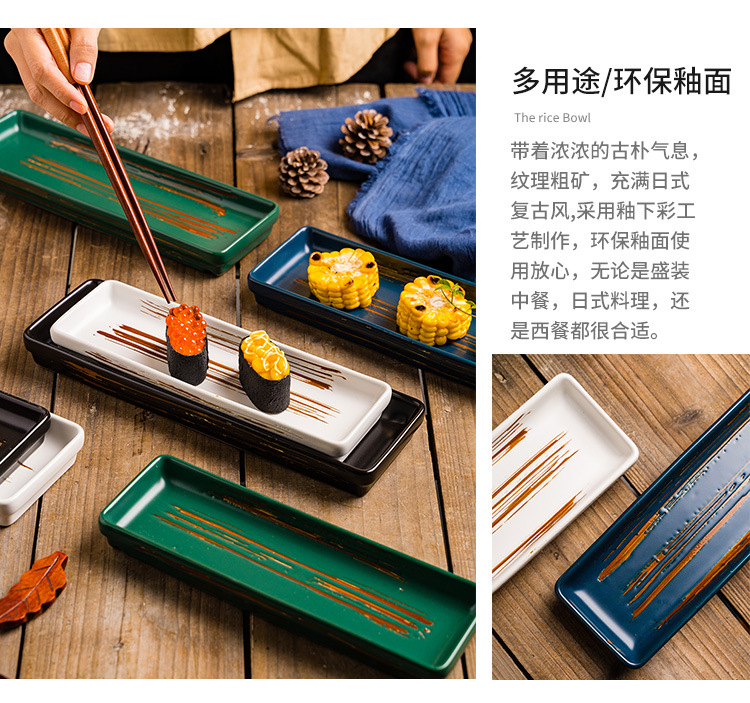 多用途/环保釉面

The rice Bowl

带着浓浓的古朴气息，纹理粗矿，充满日式复古风,采用釉下彩工艺制作，环保釉面使用放心，无论是盛装中餐，日式料理，还是西餐都很合适。