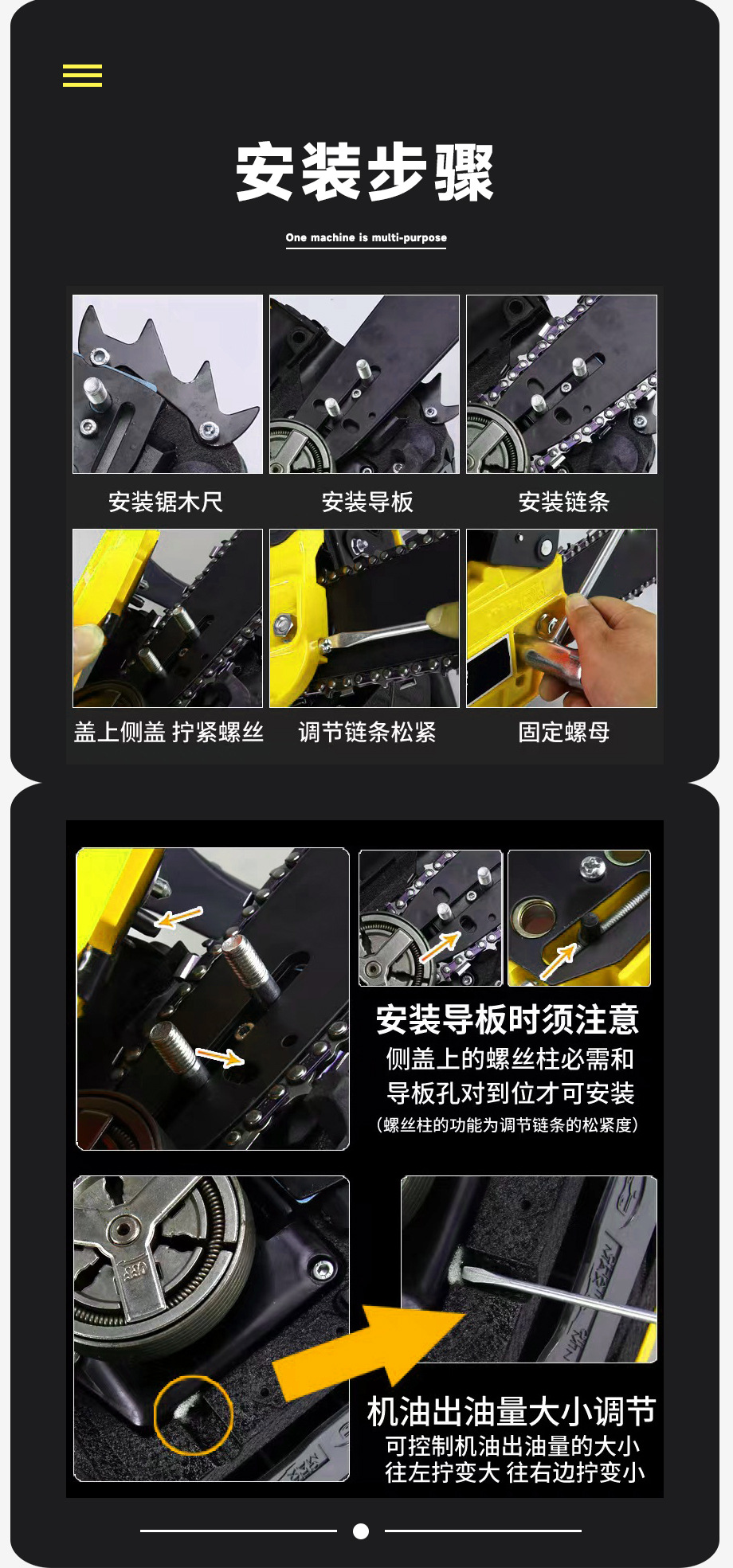 安装步骤

One machine is multi-purpose

安装锯木尺

安装导板

安装链条

盖上侧盖 拧紧螺丝

调节链条松紧

固定螺母

安装导板时须注意

侧盖上的螺丝柱必需和导板孔对到位才可安装

（螺丝柱的功能为调节链条的松紧度）

机油出油量大小调节

可控制机油出油量的大小

往左拧变大 往右边拧变小