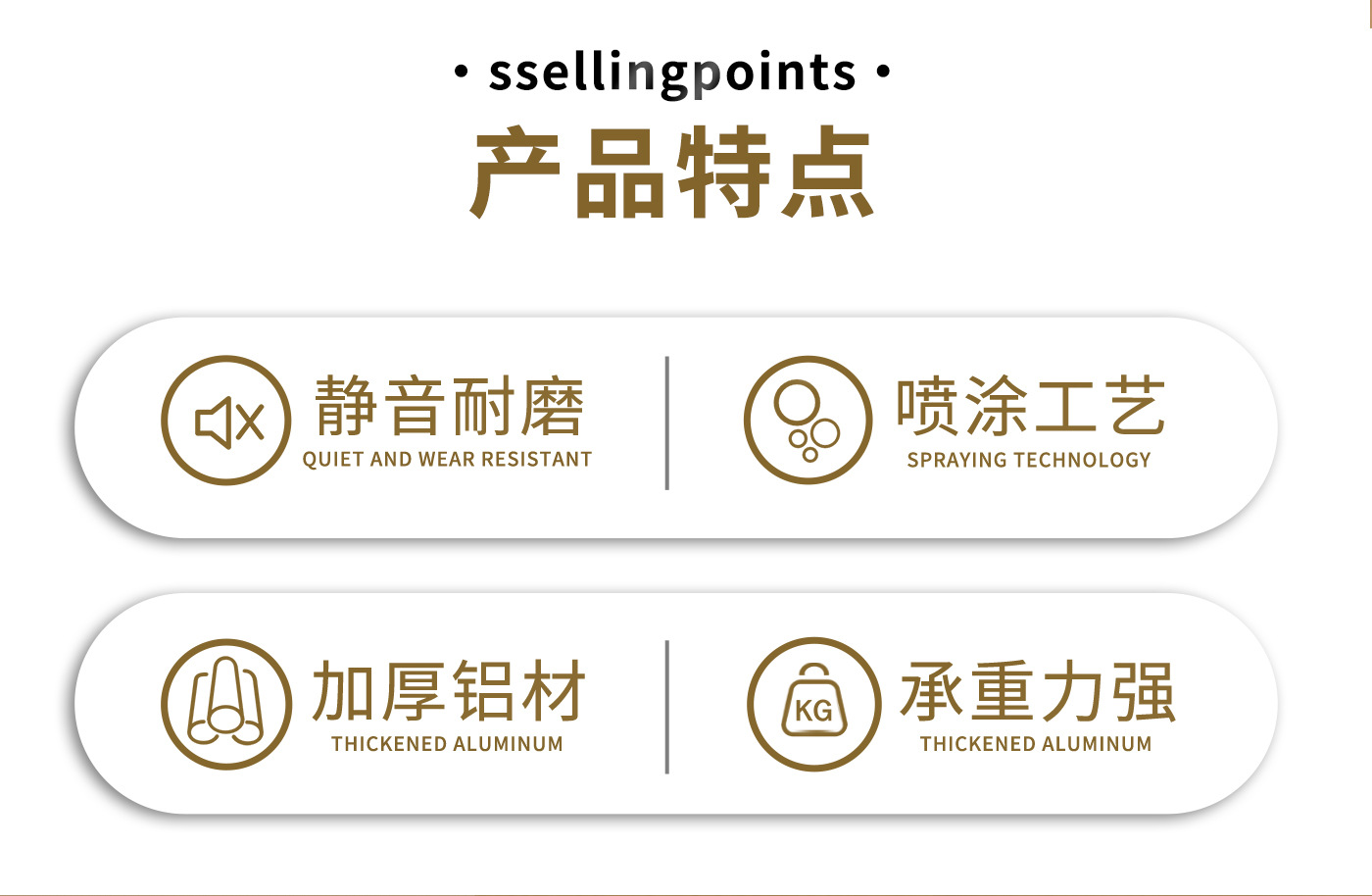 • ssellingpoints •

产品特点

静音耐磨
QUIET AND WEAR RESISTANT

喷涂工艺
SPRAYING TECHNOLOGY

加厚铝材
THICKENED ALUMINUM

KG

承重力强
THICKENED ALUMINUM