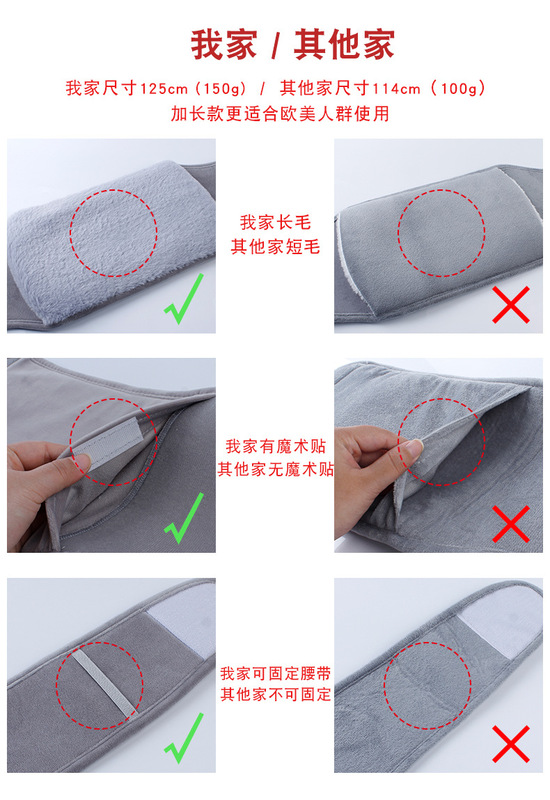 我家 / 其他家

我家尺寸125cm（150g） / 其他家尺寸114cm（100g）
加长款更适合欧美人群使用

我家长毛
其他家短毛

我家有魔术贴
其他家无魔术贴

我家可固定腰带
其他家不可固定