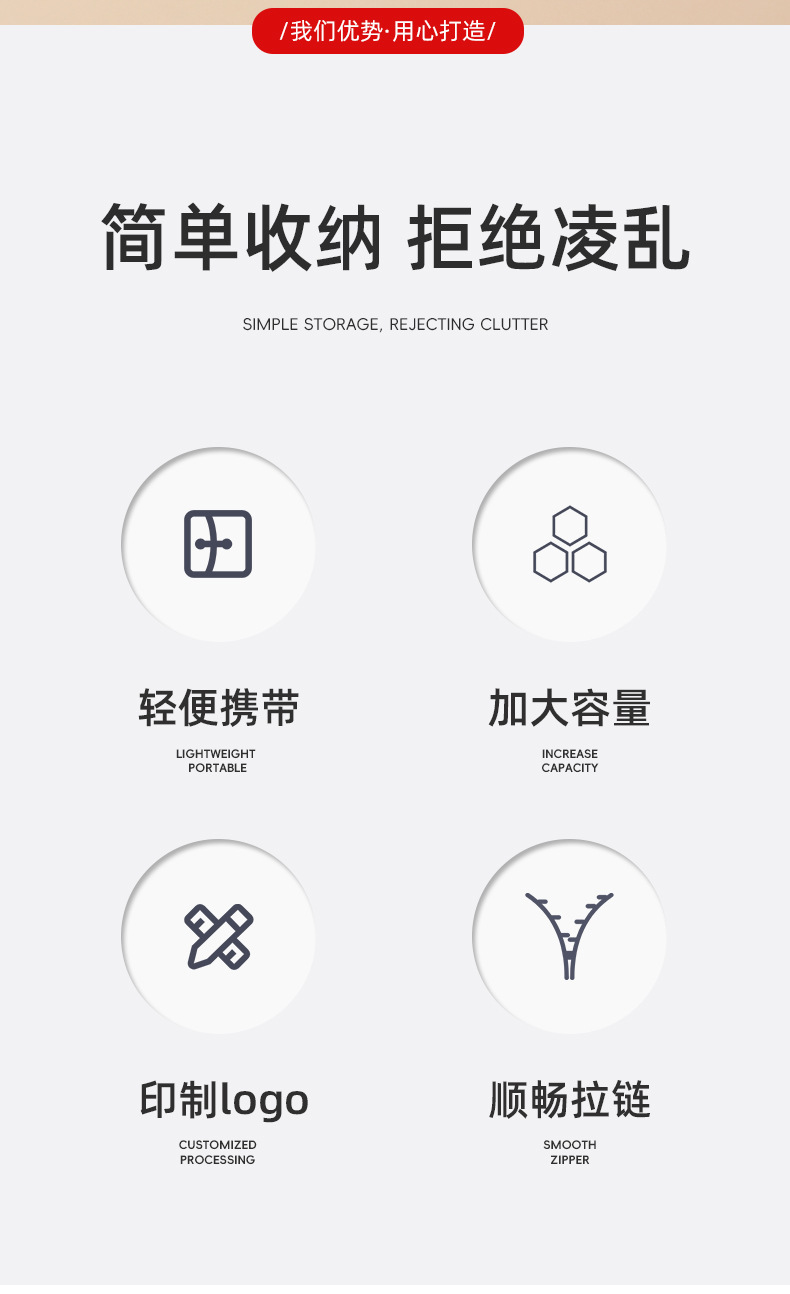 /我们优势·用心打造/

简单收纳 拒绝凌乱

SIMPLE STORAGE, REJECTING CLUTTER

轻便携带

LIGHTWEIGHT
PORTABLE

加大容量

INCREASE
CAPACITY

印制logo

CUSTOMIZED
PROCESSING

顺畅拉链

SMOOTH
ZIPPER