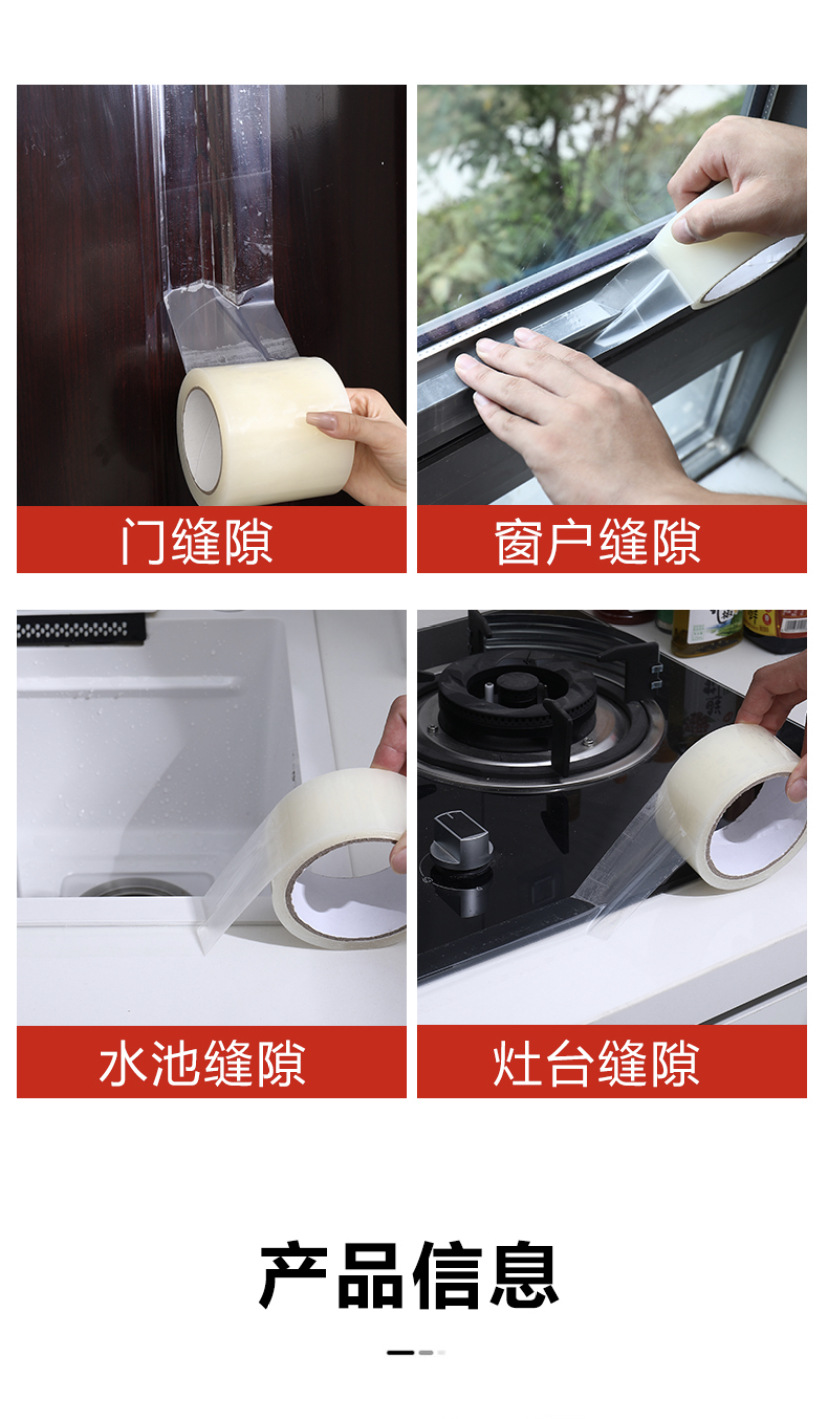 门缝隙

窗户缝隙

水池缝隙

灶台缝隙

产品信息