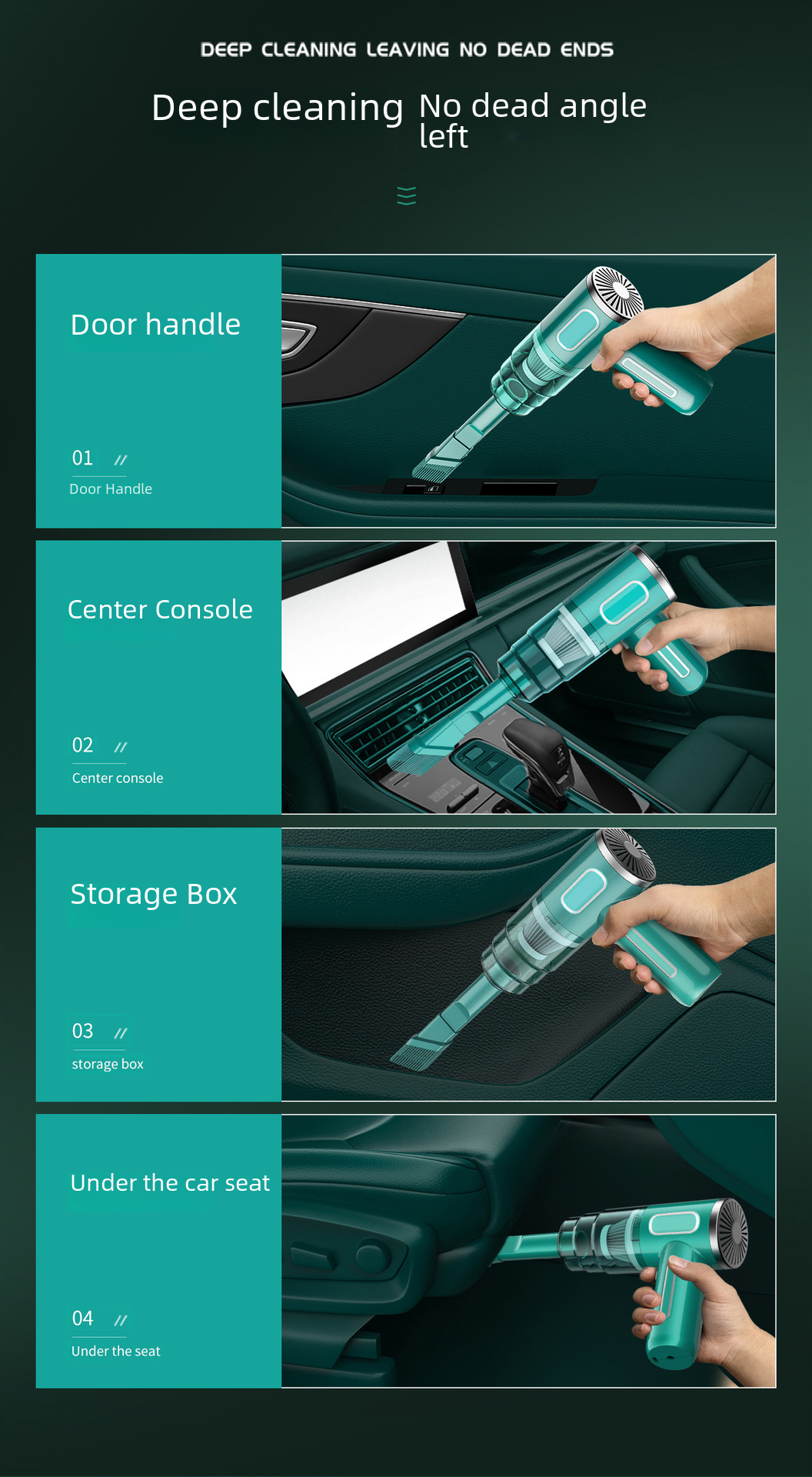 DEEP CLEANING LEAVING NO DEAD ENDS

Deep cleaning No dead angle left

Door handle

01 //

Door Handle

Center Console

02 //

Center console

Storage Box

03 //

storage box

Under the car seat

04 //

Under the seat