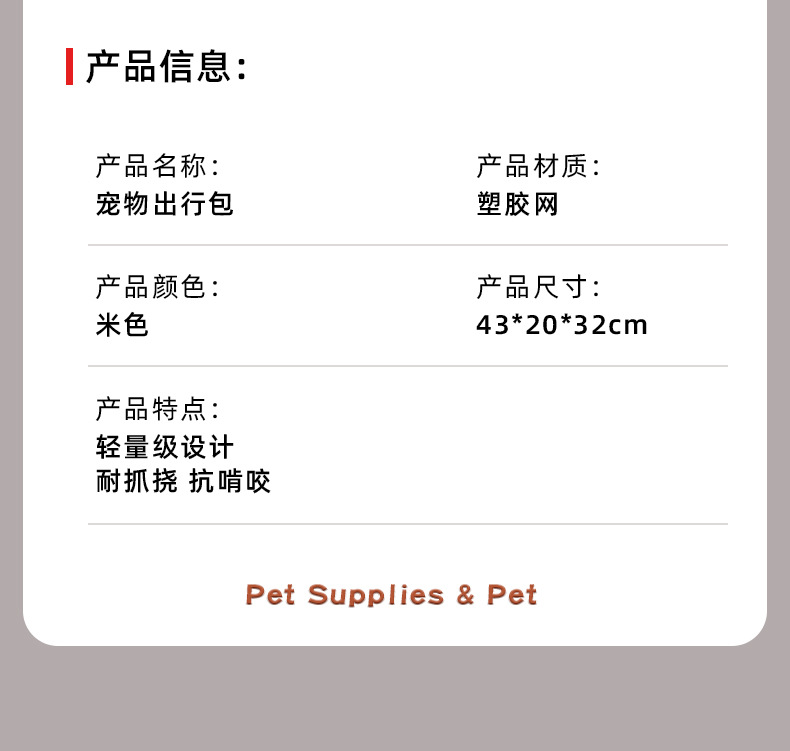 产品信息:

产品名称:
宠物出行包

产品材质:
塑胶网

产品颜色:
米色

产品尺寸:
43*20*32cm

产品特点:
轻量级设计
耐抓挠 抗啃咬

Pet Supplies & Pet