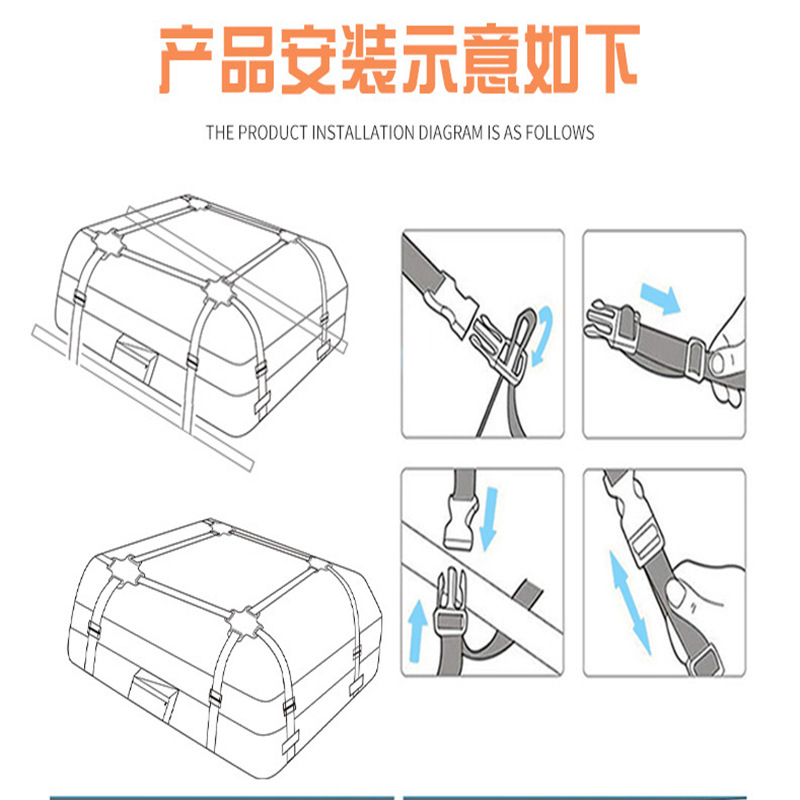 产品安装示意如下

THE PRODUCT INSTALLATION DIAGRAM IS AS FOLLOWS