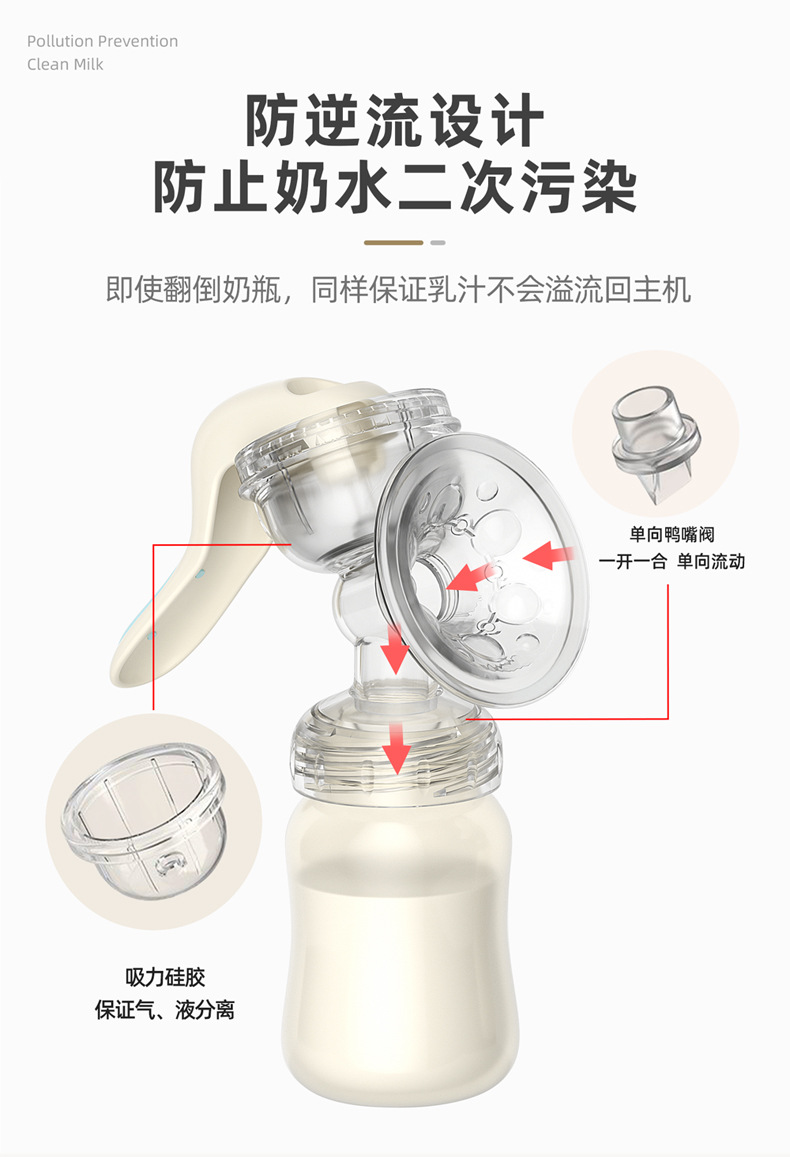 Pollution Prevention
Clean Milk

防逆流设计
防止奶水二次污染

即使翻倒奶瓶，同样保证乳汁不会溢流回主机

单向鸭嘴阀
一开一合 单向流动

吸力硅胶
保证气、液分离