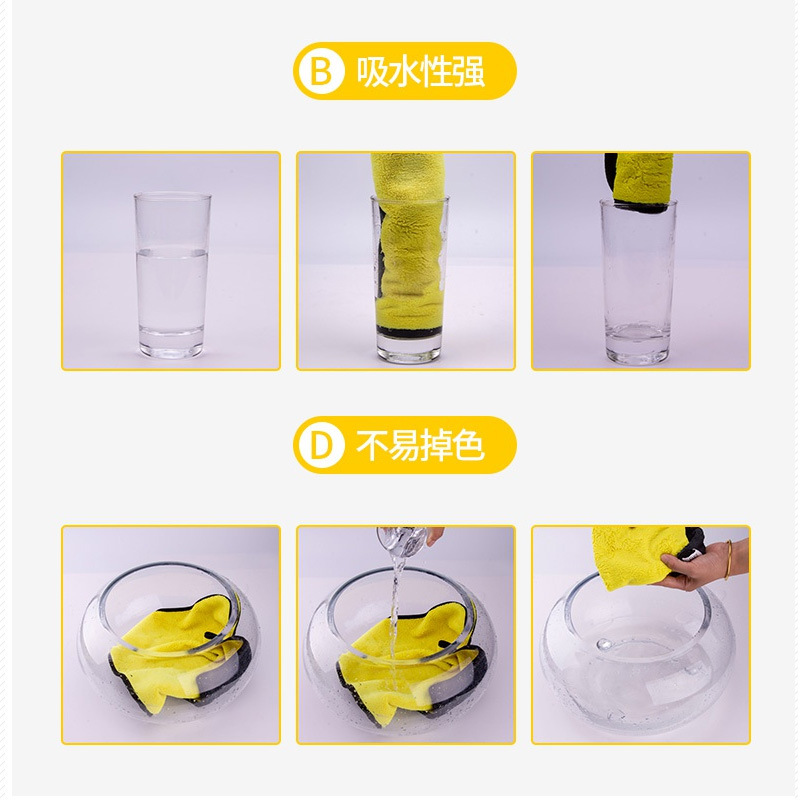 B 吸水性强

D 不易掉色