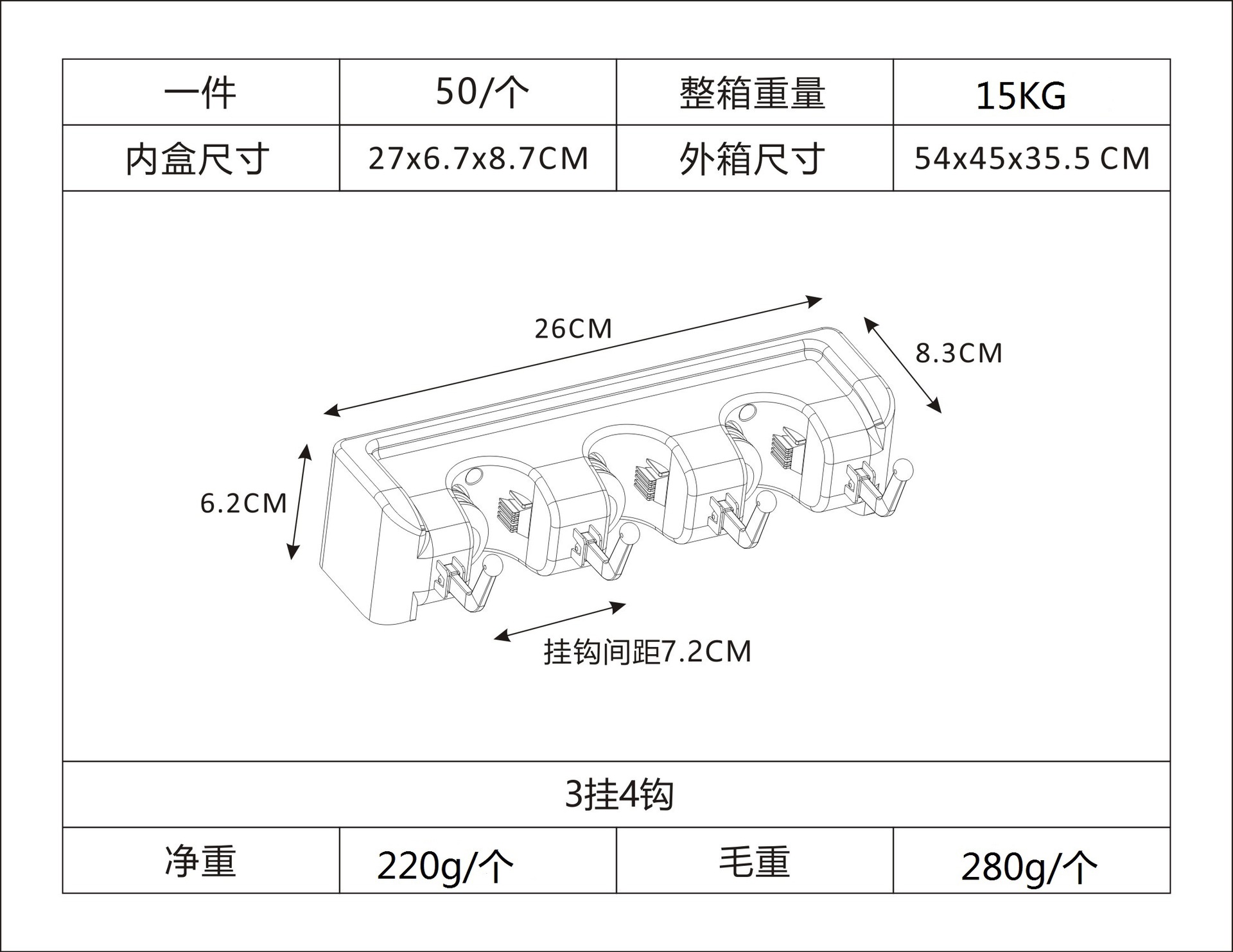 | 一件 | 50/个 | 整箱重量 | 15KG |
|---|---|---|---|
| 内盒尺寸 | 27x6.7x8.7CM | 外箱尺寸 | 54x45x35.5 CM |

26CM

8.3CM

6.2CM

挂钩间距7.2CM

3挂4钩

| 净重 | 220g/个 | 毛重 | 280g/个 |
|---|---|---|---|