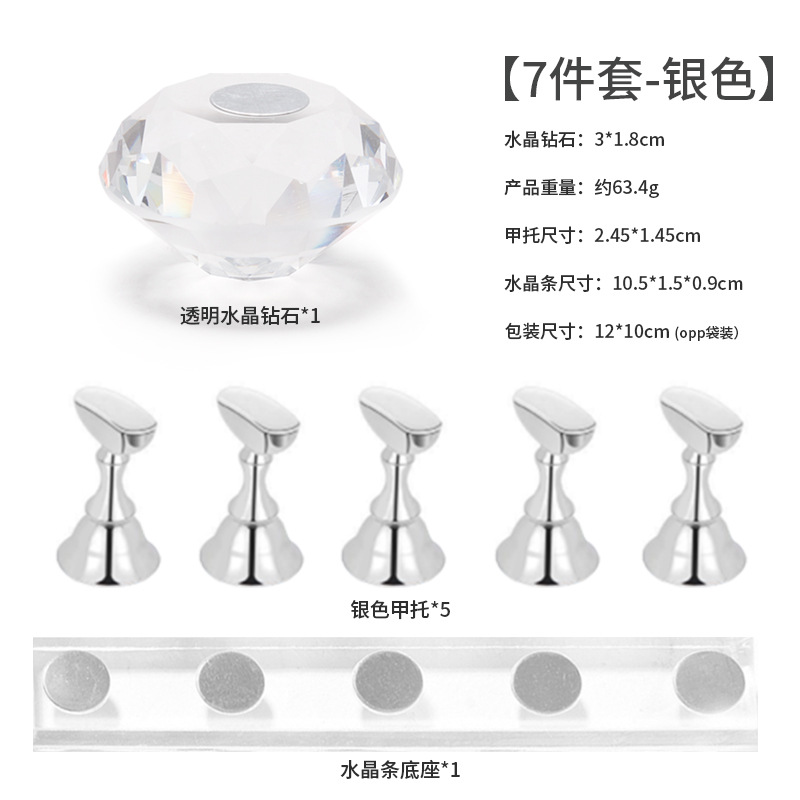 【7件套-银色】

水晶钻石：3*1.8cm

产品重量：约63.4g

甲托尺寸：2.45*1.45cm

水晶条尺寸：10.5*1.5*0.9cm

包装尺寸：12*10cm (opp袋装)

透明水晶钻石*1

银色甲托*5

水晶条底座*1