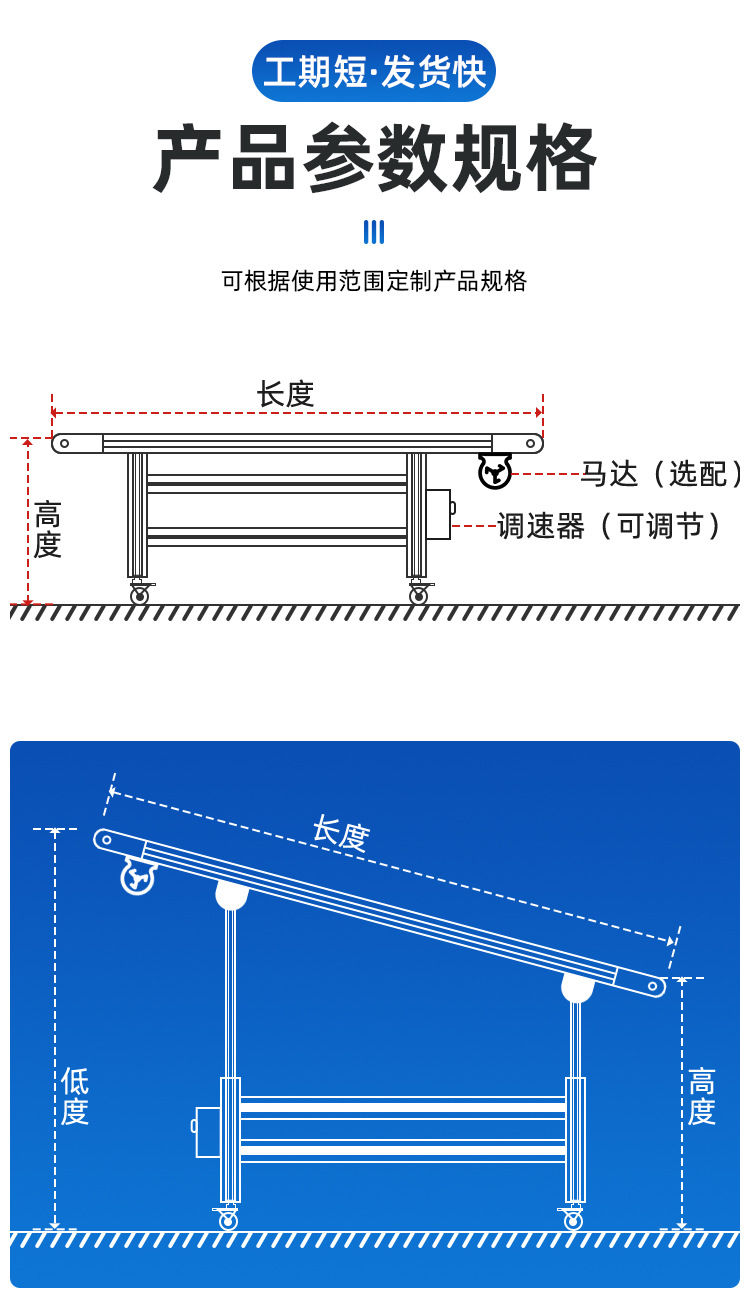 工期短·发货快

产品参数规格

可根据使用范围定制产品规格

长度

高度

马达（选配）

调速器（可调节）

长度

低度

高度